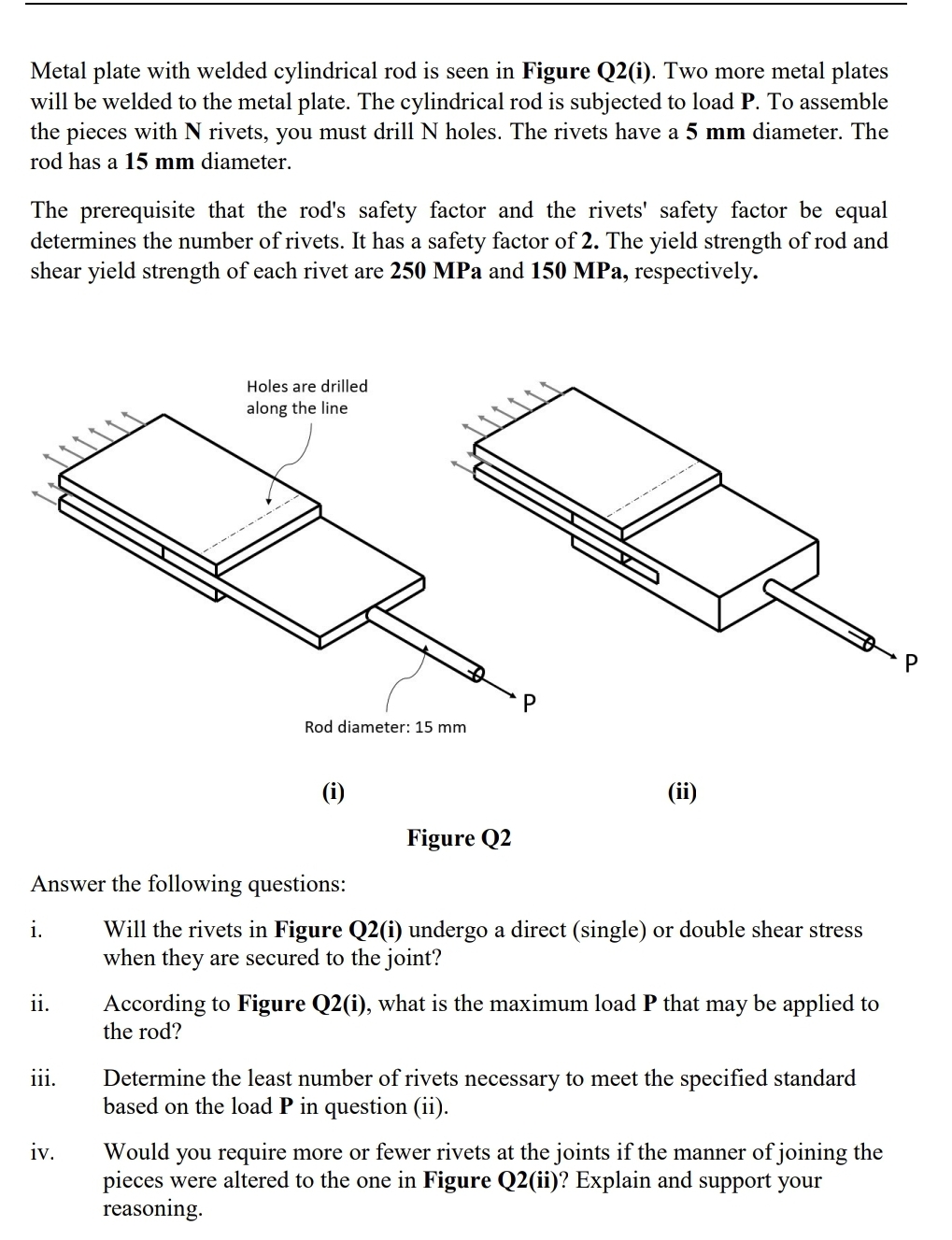 Metal plate with welded cylindrical rod is seen in Figure Q2(i). Two more metal plates will be welded to the metal plate. The cylindrical rod is subjected to load P. To assemble the pieces with N rivets, you must drill N holes. The rivets have a 5 mm diameter. The rod has a 15 mm diameter.

The prerequisite that the rod's safety factor and the rivets' safety factor be equal determines the number of rivets. It has a safety factor of 2. The yield strength of rod and shear yield strength of each rivet are 250 MPa and 150 MPa, respectively.

Holes are drilled along the line

P

Rod diameter: 15 mm

P

(i)

(ii)

Figure Q2

Answer the following questions:

i. Will the rivets in Figure Q2(i) undergo a direct (single) or double shear stress when they are secured to the joint?

ii. According to Figure Q2(i), what is the maximum load P that may be applied to the rod?

iii. Determine the least number of rivets necessary to meet the specified standard based on the load P in question (ii).

iv. Would you require more or fewer rivets at the joints if the manner of joining the pieces were altered to the one in Figure Q2(ii)? Explain and support your reasoning.