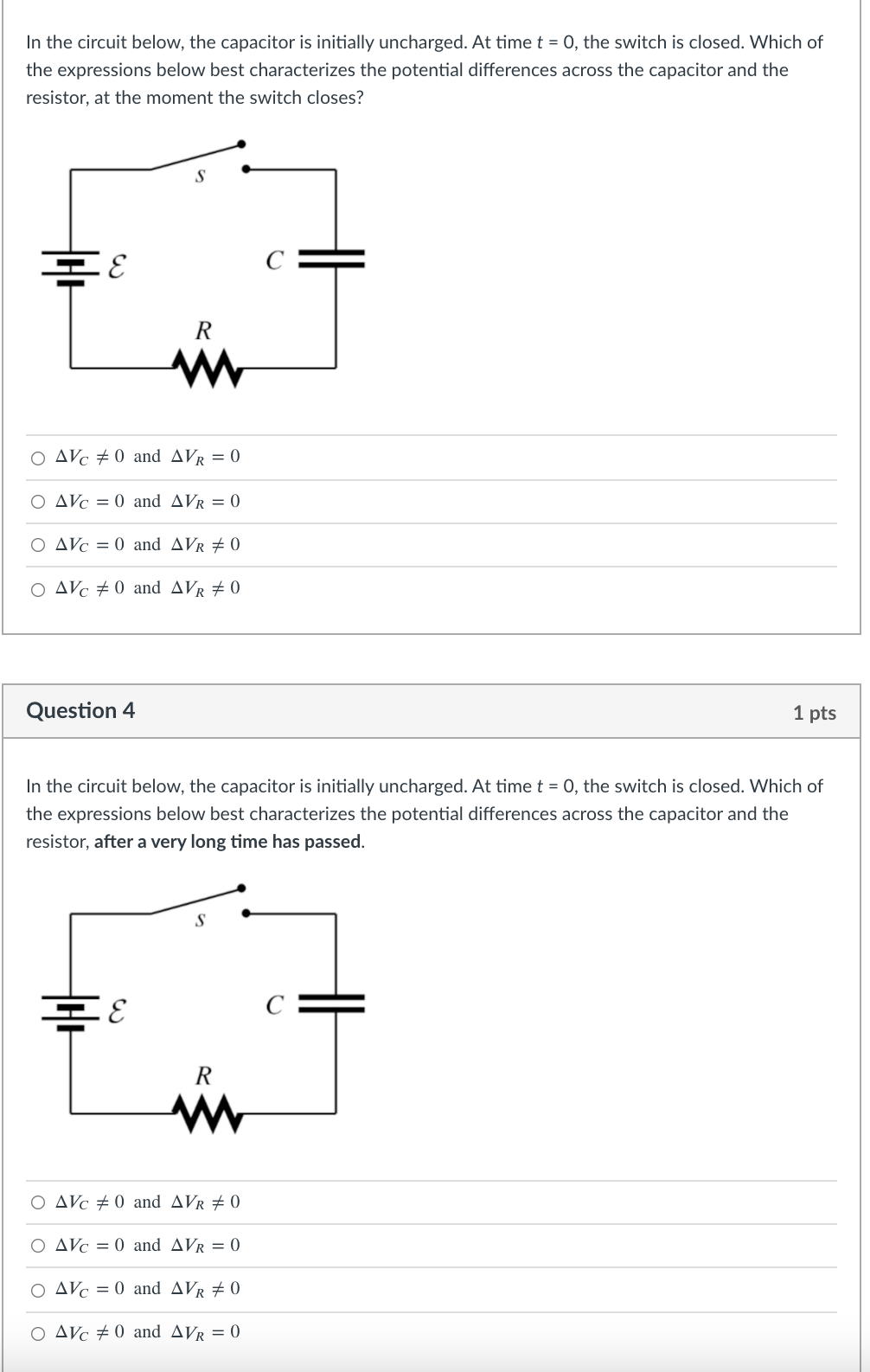 In the circuit below, the capacitor is initially uncharged. At time $t$ = 0, the switch is closed. Which of the expressions below best characterizes the potential differences across the capacitor and the resistor, at the moment the switch closes?

$S$

$\mathcal{E}$

$C$

$R$

○ $\Delta V_C \neq 0$ and $\Delta V_R = 0$

○ $\Delta V_C = 0$ and $\Delta V_R = 0$

○ $\Delta V_C = 0$ and $\Delta V_R \neq 0$

○ $\Delta V_C \neq 0$ and $\Delta V_R \neq 0$

Question 4

1 pts

In the circuit below, the capacitor is initially uncharged. At time $t$ = 0, the switch is closed. Which of the expressions below best characterizes the potential differences across the capacitor and the resistor, after a very long time has passed.

$S$

$\mathcal{E}$

$C$

$R$

○ $\Delta V_C \neq 0$ and $\Delta V_R \neq 0$

○ $\Delta V_C = 0$ and $\Delta V_R = 0$

○ $\Delta V_C = 0$ and $\Delta V_R \neq 0$

○ $\Delta V_C \neq 0$ and $\Delta V_R = 0$