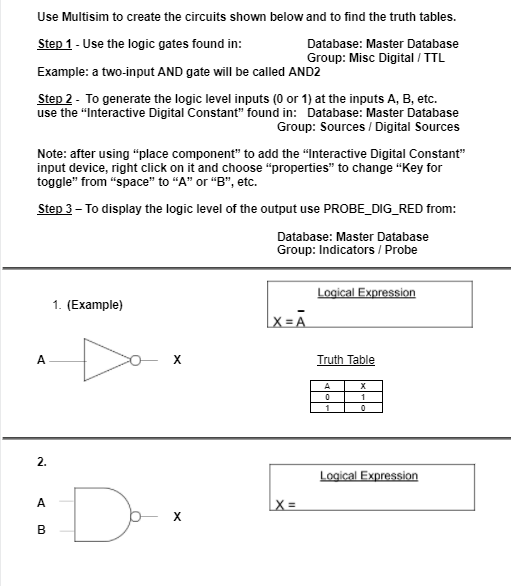 Use Multisim to create the circuits shown below and to find the truth tables.

Step 1 - Use the logic gates found in: Database: Master Database Group: Misc Digital / TTL
Example: a two-input AND gate will be called AND2

Step 2 - To generate the logic level inputs (0 or 1) at the inputs A, B, etc. use the “Interactive Digital Constant” found in: Database: Master Database Group: Sources / Digital Sources

Note: after using “place component” to add the “Interactive Digital Constant” input device, right click on it and choose “properties” to change “Key for toggle” from “space” to “A” or “B”, etc.

Step 3 – To display the logic level of the output use PROBE_DIG_RED from:

Database: Master Database
Group: Indicators / Probe

1. (Example)

Logical Expression

$X = \bar{A}$

A

X

Truth Table

| A | X |
|---|---|
| 0 | 1 |
| 1 | 0 |

2.

Logical Expression

X =

A

B

X