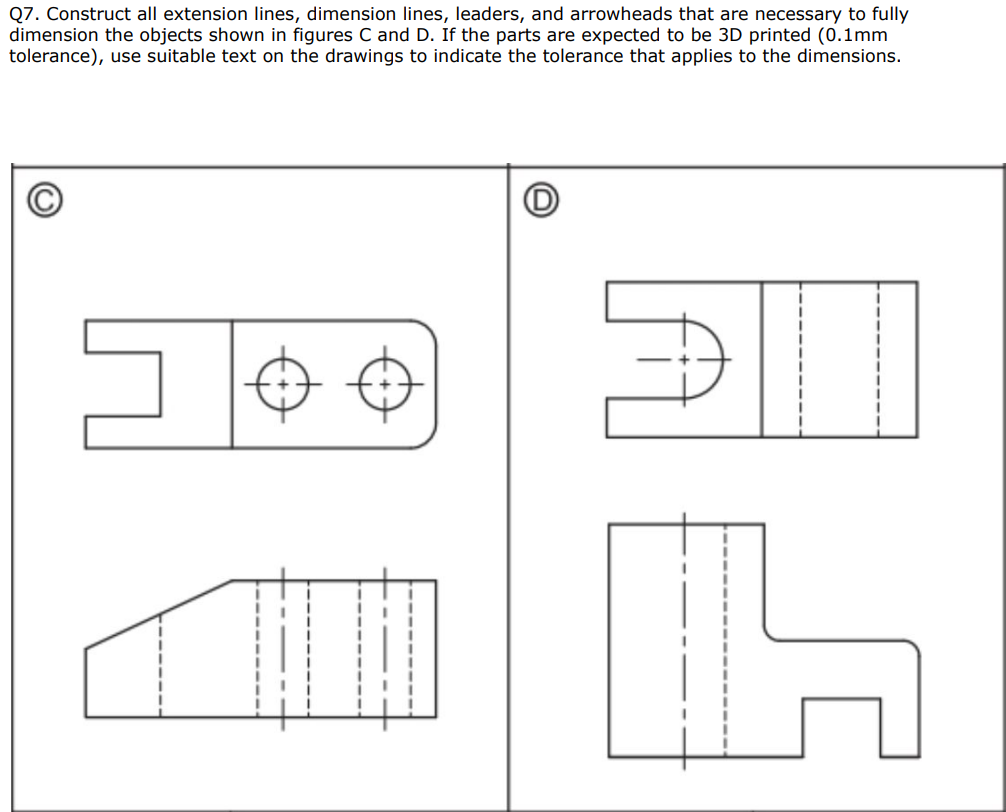 Q7. Construct all extension lines, dimension lines, leaders, and arrowheads that are necessary to fully dimension the objects shown in figures C and D. If the parts are expected to be 3D printed (0.1mm tolerance), use suitable text on the drawings to indicate the tolerance that applies to the dimensions.

Ⓒ

Ⓓ