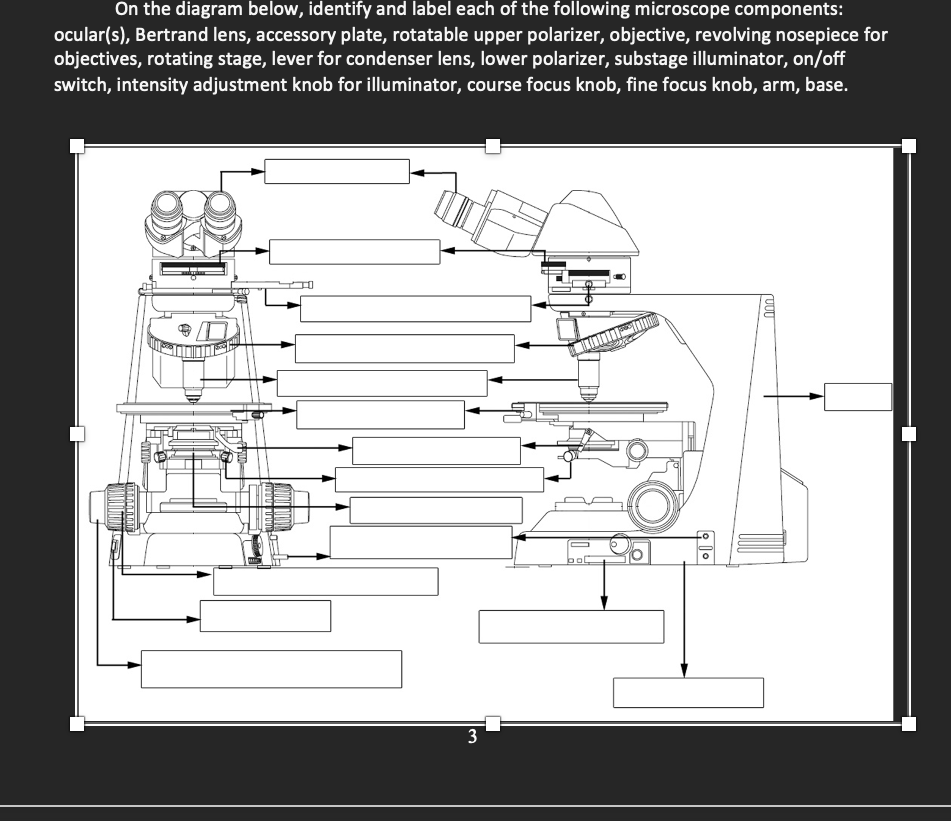 On the diagram below, identify and label each of the following microscope components: ocular(s), Bertrand lens, accessory plate, rotatable upper polarizer, objective, revolving nosepiece for objectives, rotating stage, lever for condenser lens, lower polarizer, substage illuminator, on/off switch, intensity adjustment knob for illuminator, course focus knob, fine focus knob, arm, base.

3