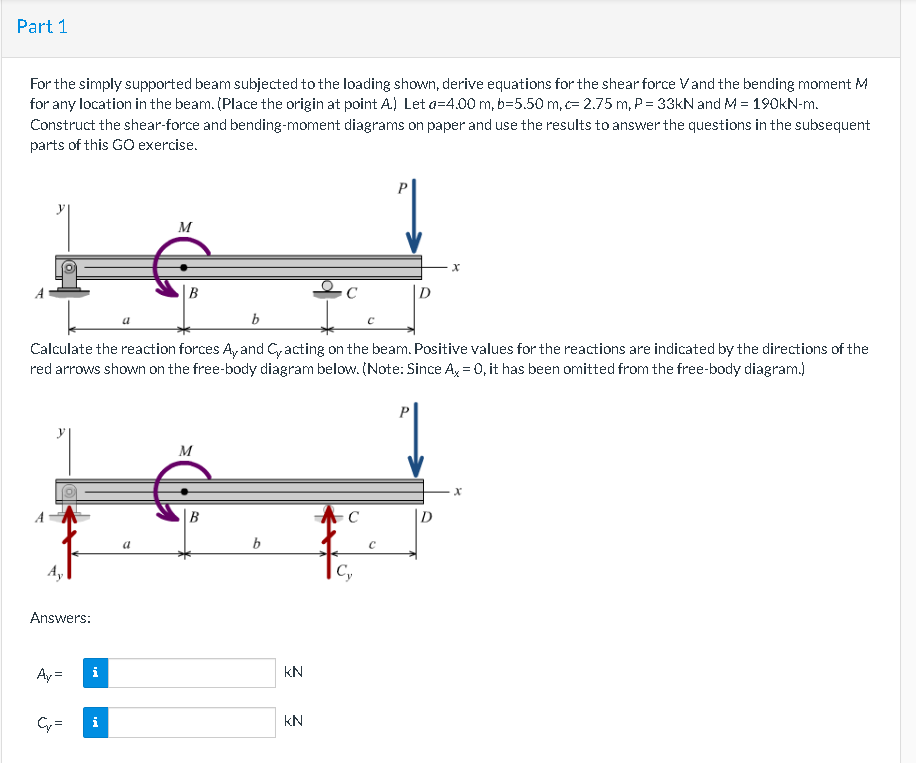 Part 1

For the simply supported beam subjected to the loading shown, derive equations for the shear force $V$ and the bending moment $M$ for any location in the beam. (Place the origin at point $A$.) Let $a$=4.00 m, $b$=5.50 m, $c$= 2.75 m, $P$ = 33kN and $M$ = 190kN-m. Construct the shear-force and bending-moment diagrams on paper and use the results to answer the questions in the subsequent parts of this GO exercise.

$y$
$M$
$P$
$x$
$A$
$B$
$C$
$D$
$a$
$b$
$c$

Calculate the reaction forces $A_y$ and $C_y$ acting on the beam. Positive values for the reactions are indicated by the directions of the red arrows shown on the free-body diagram below. (Note: Since $A_x$ = 0, it has been omitted from the free-body diagram.)

$y$
$M$
$P$
$x$
$A$
$B$
$C$
$D$
$a$
$b$
$c$
$A_y$
$C_y$

Answers:

$A_y$ = i kN

$C_y$ = i kN