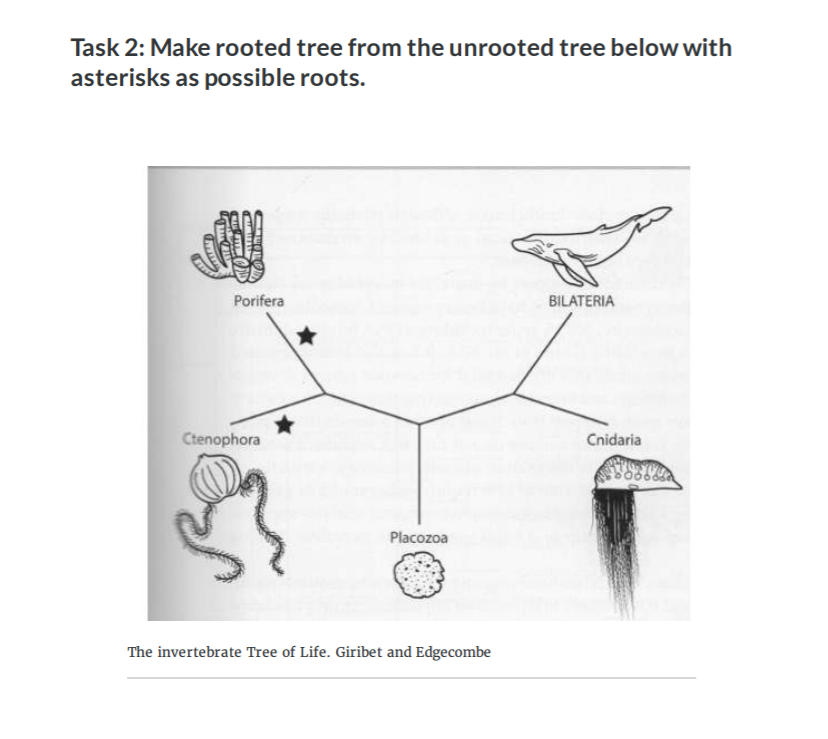 Task 2: Make rooted tree from the unrooted tree below with asterisks as possible roots.

Porifera

BILATERIA

Ctenophora

Cnidaria

Placozoa

The invertebrate Tree of Life. Giribet and Edgecombe