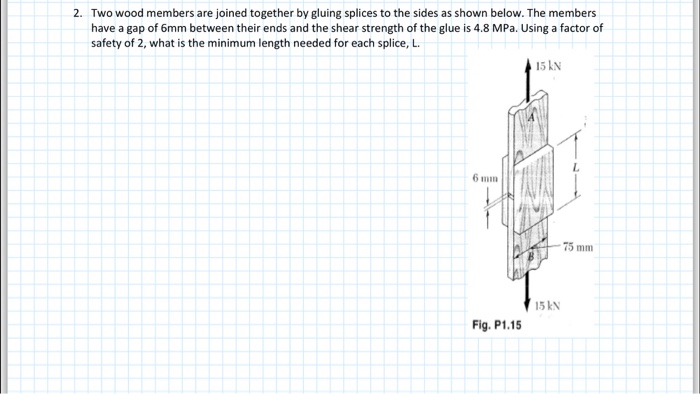 2. Two wood members are joined together by gluing splices to the sides as shown below. The members have a gap of 6mm between their ends and the shear strength of the glue is 4.8 MPa. Using a factor of safety of 2, what is the minimum length needed for each splice, L.

15 kN

A

L

6 mm

75 mm

B

15 kN

Fig. P1.15