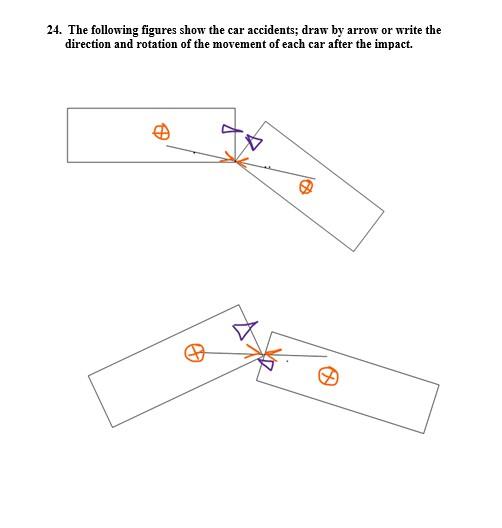 24. The following figures show the car accidents; draw by arrow or write the direction and rotation of the movement of each car after the impact.