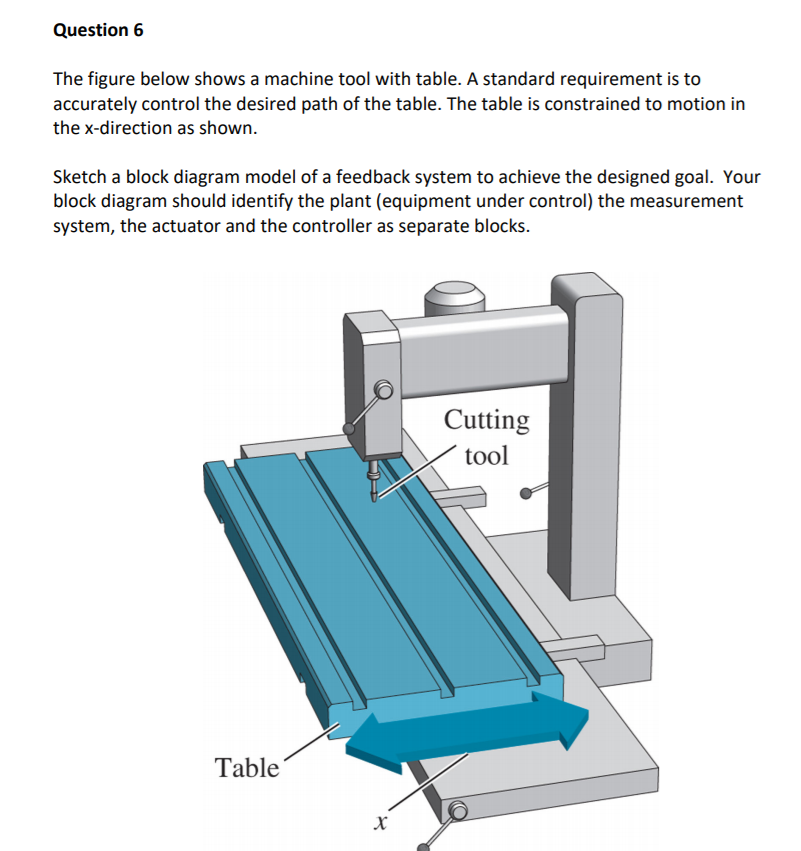 Question 6

The figure below shows a machine tool with table. A standard requirement is to accurately control the desired path of the table. The table is constrained to motion in the x-direction as shown.

Sketch a block diagram model of a feedback system to achieve the designed goal. Your block diagram should identify the plant (equipment under control) the measurement system, the actuator and the controller as separate blocks.

Cutting tool

Table

$x$