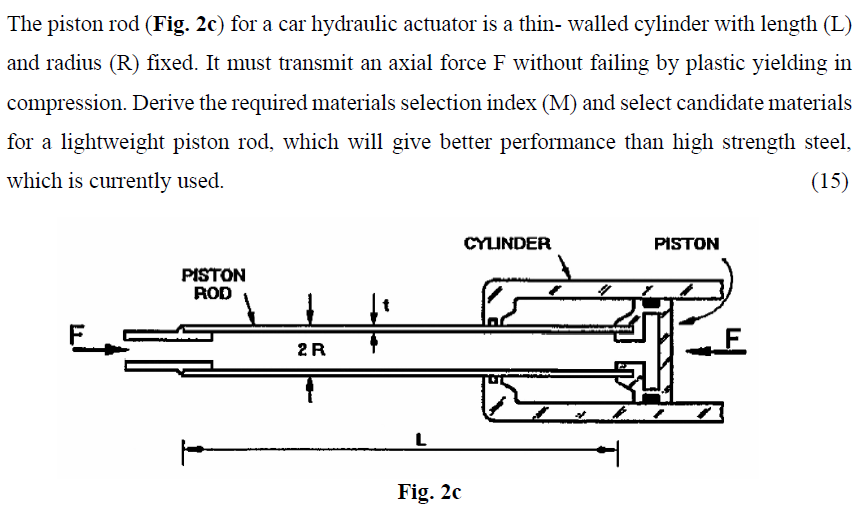 The piston rod (**Fig. 2c**) for a car hydraulic actuator is a thin- walled cylinder with length (L) and radius (R) fixed. It must transmit an axial force F without failing by plastic yielding in compression. Derive the required materials selection index (M) and select candidate materials for a lightweight piston rod, which will give better performance than high strength steel, which is currently used. (15)

CYLINDER
PISTON
PISTON ROD
t
F
2 R
F
L

**Fig. 2c**