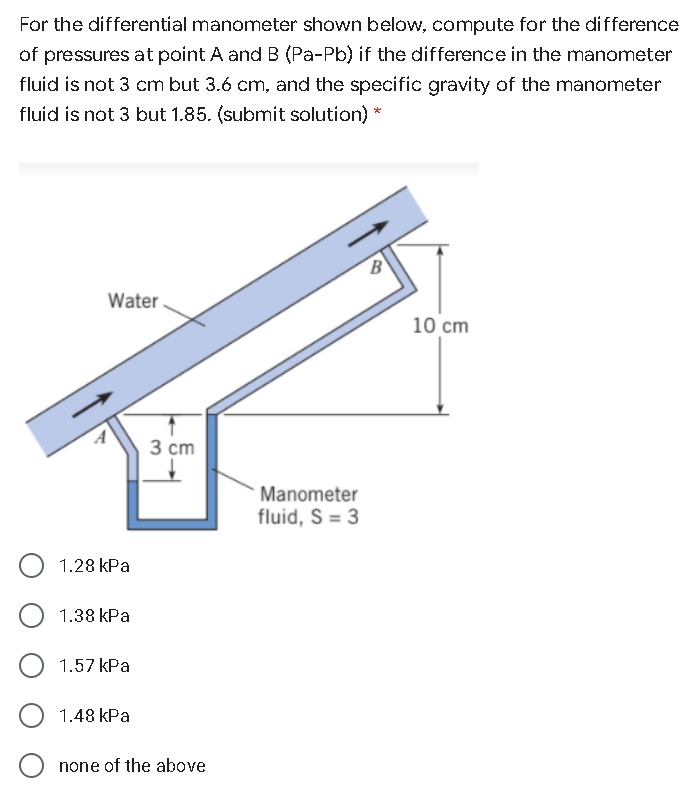 For the differential manometer shown below, compute for the difference of pressures at point A and B (Pa-Pb) if the difference in the manometer fluid is not 3 cm but 3.6 cm, and the specific gravity of the manometer fluid is not 3 but 1.85. (submit solution) *

Water

B

10 cm

A

3 cm

Manometer fluid, S = 3

1.28 kPa

1.38 kPa

1.57 kPa

1.48 kPa

none of the above