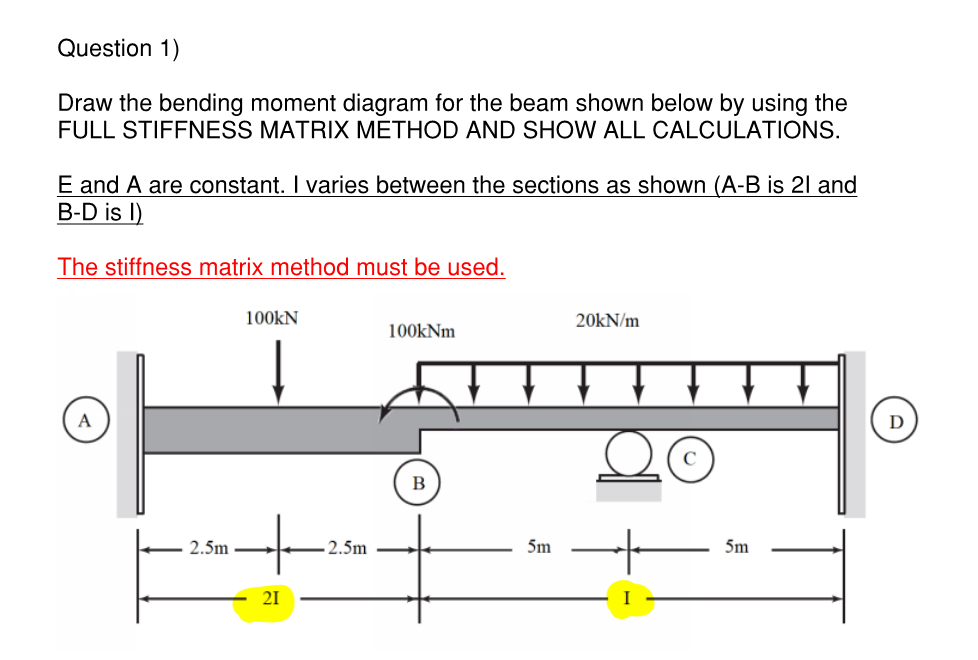 Question 1)

Draw the bending moment diagram for the beam shown below by using the FULL STIFFNESS MATRIX METHOD AND SHOW ALL CALCULATIONS.

E and A are constant. I varies between the sections as shown (A-B is 2I and B-D is I)

The stiffness matrix method must be used.

100kN

100kNm

20kN/m

A

B

C

D

2.5m

2.5m

5m

5m

2I

I