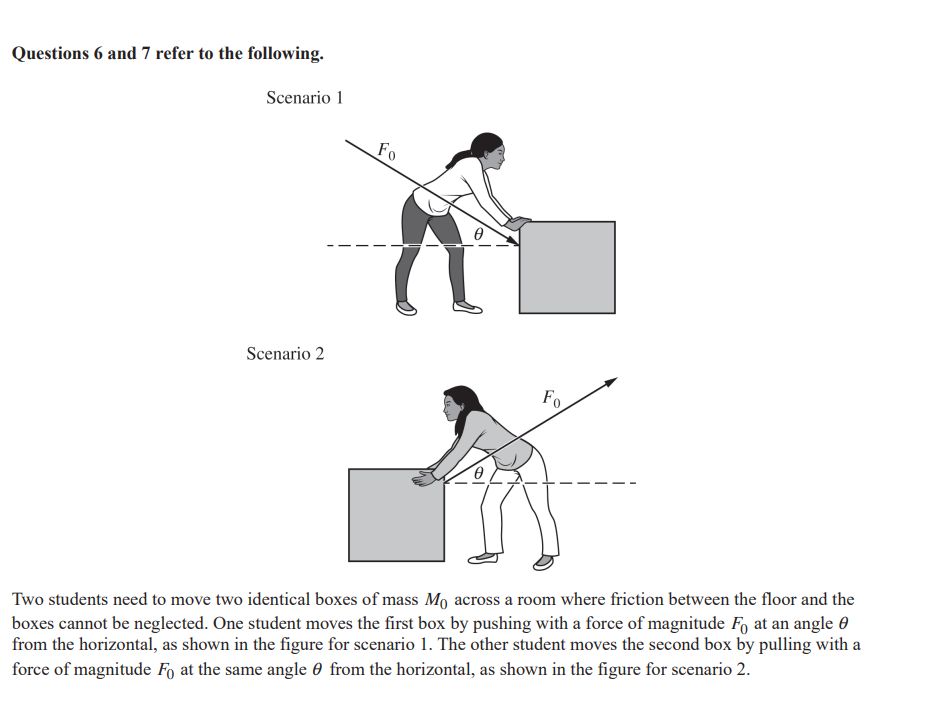 Questions 6 and 7 refer to the following.

Scenario 1

$F_0$

$\theta$

Scenario 2

$F_0$

$\theta$

Two students need to move two identical boxes of mass $M_0$ across a room where friction between the floor and the boxes cannot be neglected. One student moves the first box by pushing with a force of magnitude $F_0$ at an angle $\theta$ from the horizontal, as shown in the figure for scenario 1. The other student moves the second box by pulling with a force of magnitude $F_0$ at the same angle $\theta$ from the horizontal, as shown in the figure for scenario 2.