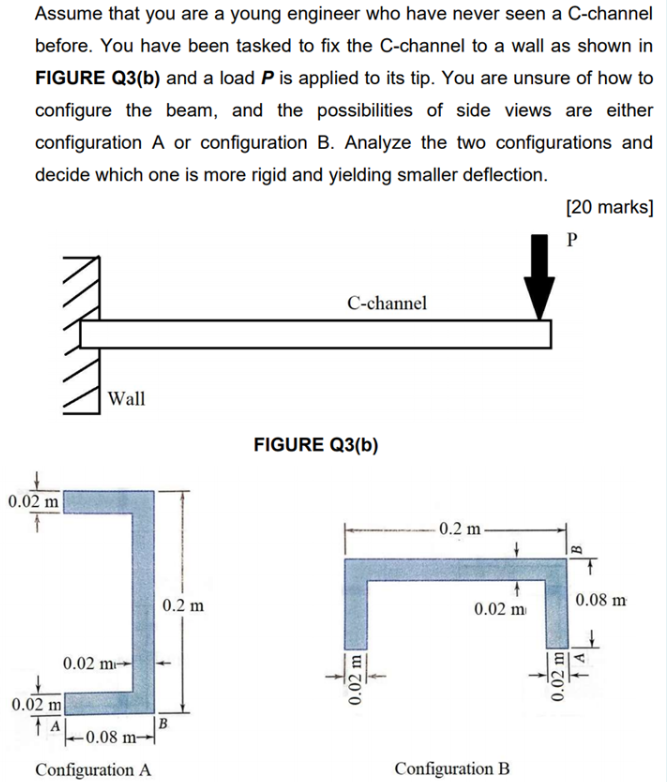 Assume that you are a young engineer who have never seen a C-channel before. You have been tasked to fix the C-channel to a wall as shown in **FIGURE Q3(b)** and a load ***P*** is applied to its tip. You are unsure of how to configure the beam, and the possibilities of side views are either configuration A or configuration B. Analyze the two configurations and decide which one is more rigid and yielding smaller deflection.

[20 marks]

P

C-channel

Wall

**FIGURE Q3(b)**

0.02 m

0.2 m

0.02 m

0.02 m

A

0.08 m

B

Configuration A

0.2 m

B

0.02 m

0.08 m

0.02 m

0.02 m

A

Configuration B