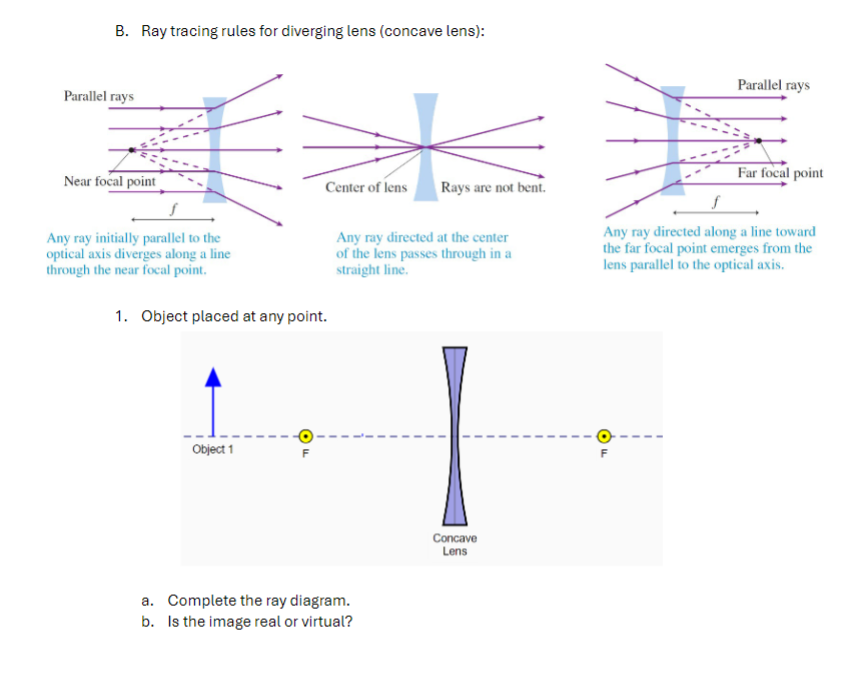 B. Ray tracing rules for diverging lens (concave lens):

Parallel rays

Near focal point

$f$

Any ray initially parallel to the optical axis diverges along a line through the near focal point.

Center of lens

Rays are not bent.

Any ray directed at the center of the lens passes through in a straight line.

Parallel rays

Far focal point

$f$

Any ray directed along a line toward the far focal point emerges from the lens parallel to the optical axis.

1. Object placed at any point.

Object 1

F

F

Concave Lens

a. Complete the ray diagram.
b. Is the image real or virtual?