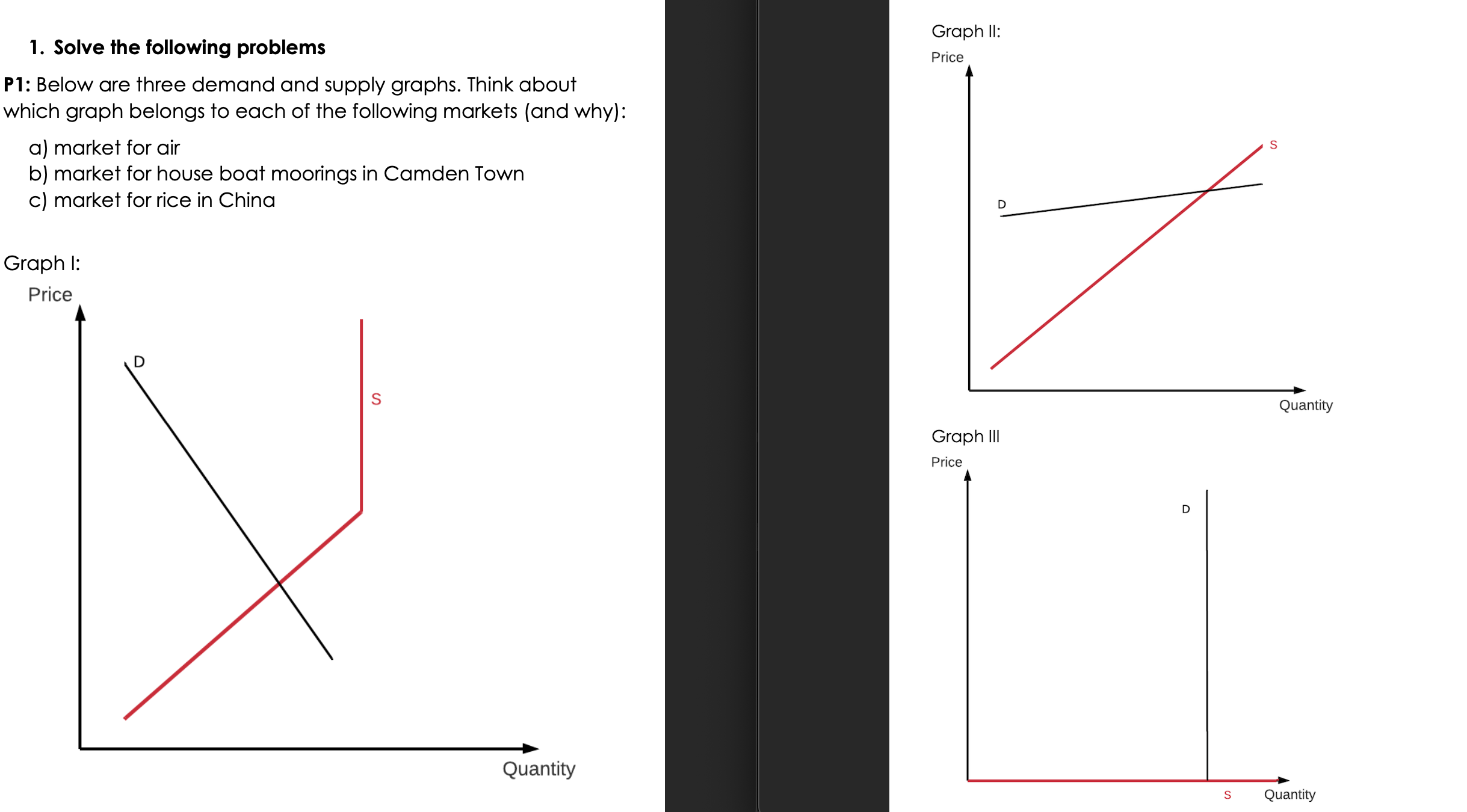 1. Solve the following problems

P1: Below are three demand and supply graphs. Think about which graph belongs to each of the following markets (and why):

a) market for air
b) market for house boat moorings in Camden Town
c) market for rice in China

Graph I:

Price

D

S

Quantity

Graph II:

Price

S

D

Quantity

Graph III

Price

D

S

Quantity