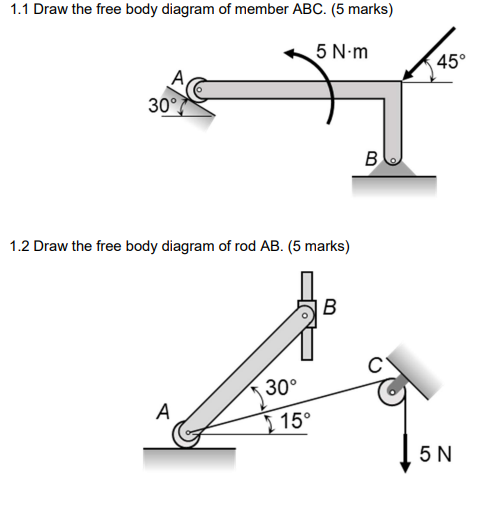 1.1 Draw the free body diagram of member ABC. (5 marks)

5 N·m
45°
A
30°
B

1.2 Draw the free body diagram of rod AB. (5 marks)

B
C
30°
A
15°
5 N