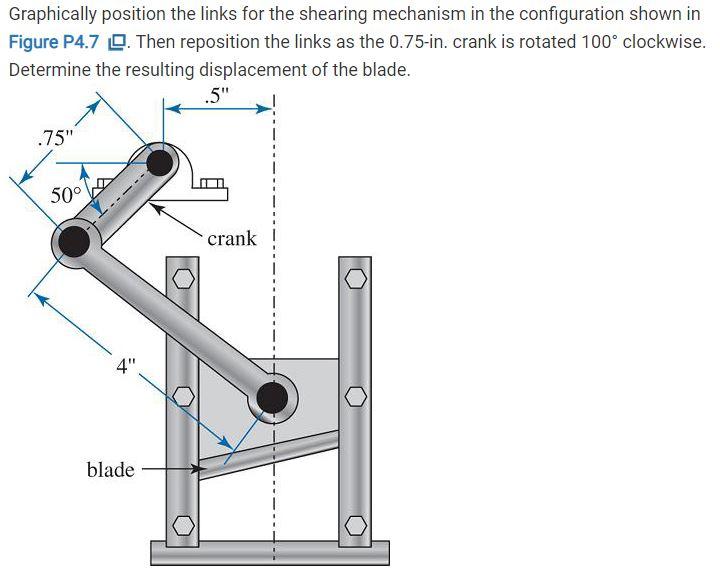 Graphically position the links for the shearing mechanism in the configuration shown in Figure P4.7. Then reposition the links as the 0.75-in. crank is rotated 100° clockwise. Determine the resulting displacement of the blade.

.5"

.75"

50°

crank

4"

blade