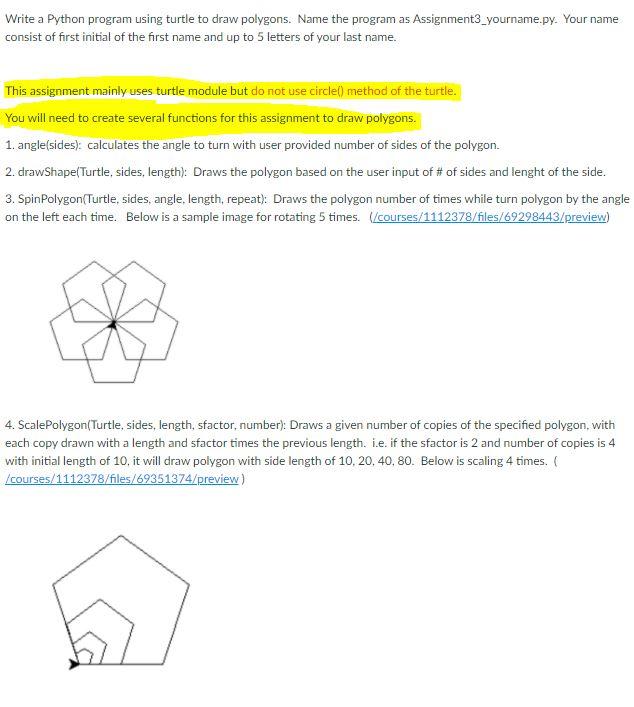 Write a Python program using turtle to draw polygons. Name the program as Assignment3_yourname.py. Your name consist of first initial of the first name and up to 5 letters of your last name.

This assignment mainly uses turtle module but do not use circle() method of the turtle.

You will need to create several functions for this assignment to draw polygons.

1. angle(sides): calculates the angle to turn with user provided number of sides of the polygon.

2. drawShape(Turtle, sides, length): Draws the polygon based on the user input of # of sides and lenght of the side.

3. SpinPolygon(Turtle, sides, angle, length, repeat): Draws the polygon number of times while turn polygon by the angle on the left each time. Below is a sample image for rotating 5 times. (/courses/1112378/files/69298443/preview)

4. ScalePolygon(Turtle, sides, length, sfactor, number): Draws a given number of copies of the specified polygon, with each copy drawn with a length and sfactor times the previous length. i.e. if the sfactor is 2 and number of copies is 4 with initial length of 10, it will draw polygon with side length of 10, 20, 40, 80. Below is scaling 4 times. ( /courses/1112378/files/69351374/preview )