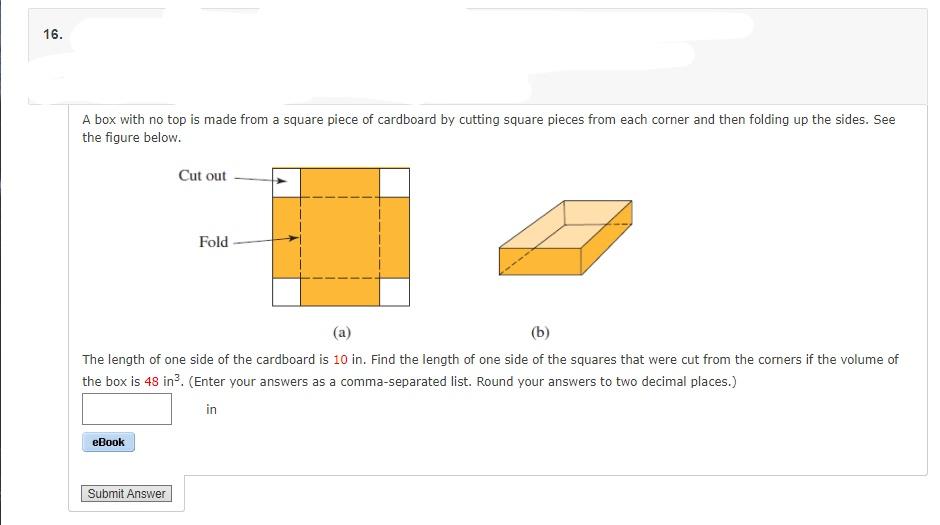 16.

A box with no top is made from a square piece of cardboard by cutting square pieces from each corner and then folding up the sides. See the figure below.

Cut out

Fold

(a)

(b)

The length of one side of the cardboard is 10 in. Find the length of one side of the squares that were cut from the corners if the volume of the box is 48 $in^3$. (Enter your answers as a comma-separated list. Round your answers to two decimal places.)

in

eBook

Submit Answer