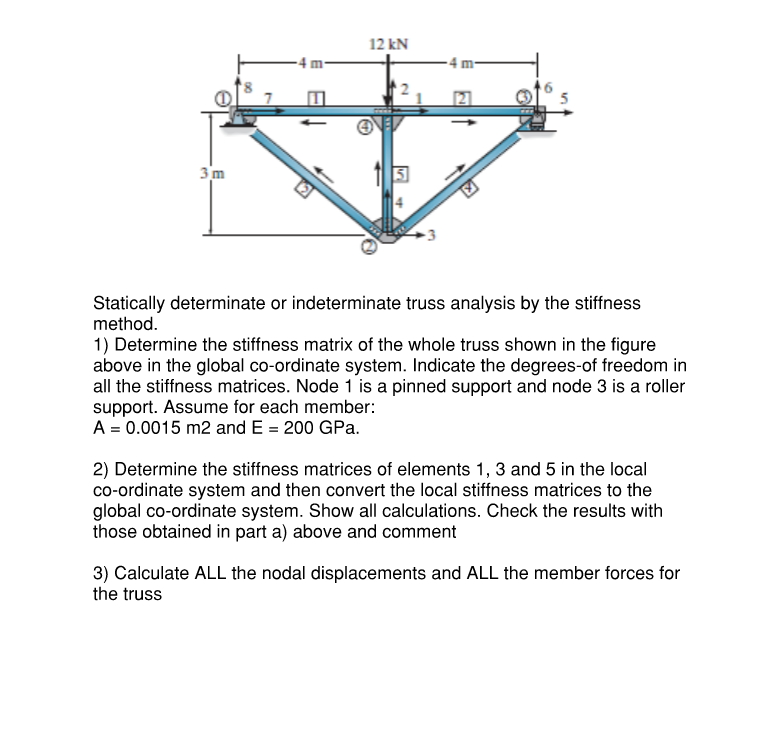 12 kN

4 m

4 m

①

8

7

1

2

1

2

③

6

5

④

3 m

3

5

4

4

3

②

Statically determinate or indeterminate truss analysis by the stiffness method.
1) Determine the stiffness matrix of the whole truss shown in the figure above in the global co-ordinate system. Indicate the degrees-of freedom in all the stiffness matrices. Node 1 is a pinned support and node 3 is a roller support. Assume for each member:
A = 0.0015 m2 and E = 200 GPa.

2) Determine the stiffness matrices of elements 1, 3 and 5 in the local co-ordinate system and then convert the local stiffness matrices to the global co-ordinate system. Show all calculations. Check the results with those obtained in part a) above and comment

3) Calculate ALL the nodal displacements and ALL the member forces for the truss