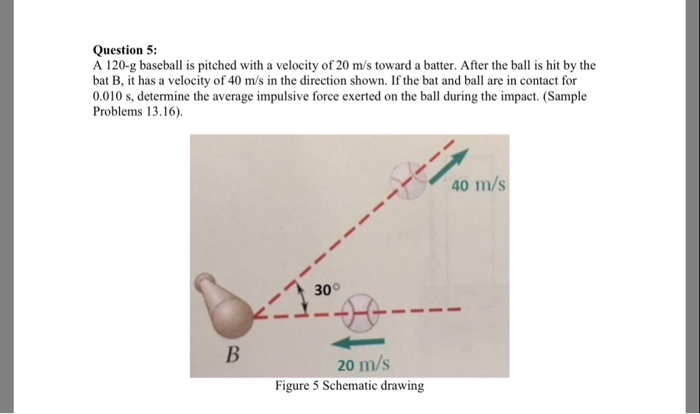 Question 5:
A 120-g baseball is pitched with a velocity of 20 m/s toward a batter. After the ball is hit by the bat B, it has a velocity of 40 m/s in the direction shown. If the bat and ball are in contact for 0.010 s, determine the average impulsive force exerted on the ball during the impact. (Sample Problems 13.16).

40 m/s
30°
B
20 m/s
Figure 5 Schematic drawing