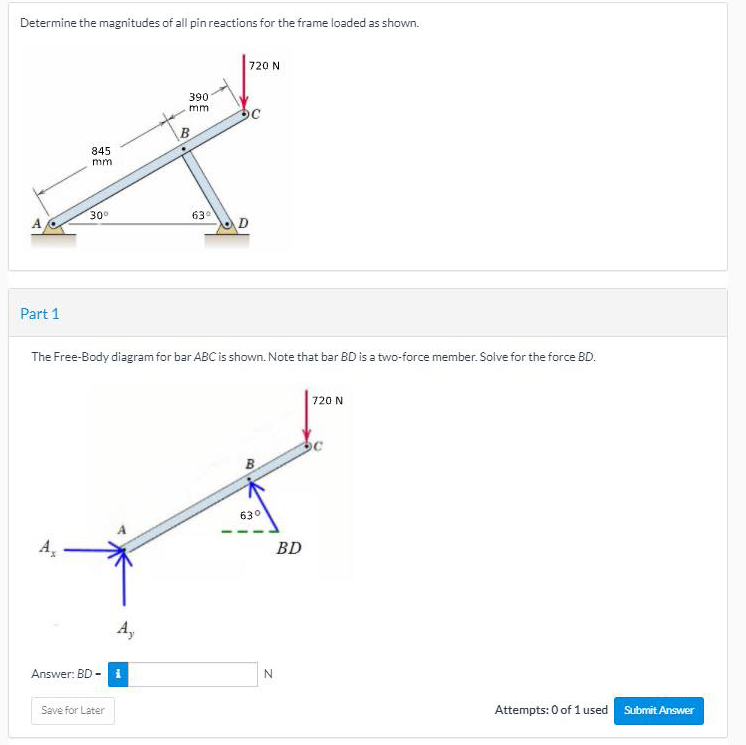 Determine the magnitudes of all pin reactions for the frame loaded as shown.

720 N
390 mm
C
B
845 mm
30°
63°
A
D

Part 1

The Free-Body diagram for bar ABC is shown. Note that bar BD is a two-force member. Solve for the force BD.

720 N
C
B
63°
A
$A_x$
BD
$A_y$

Answer: BD = i N

Save for Later

Attempts: 0 of 1 used Submit Answer