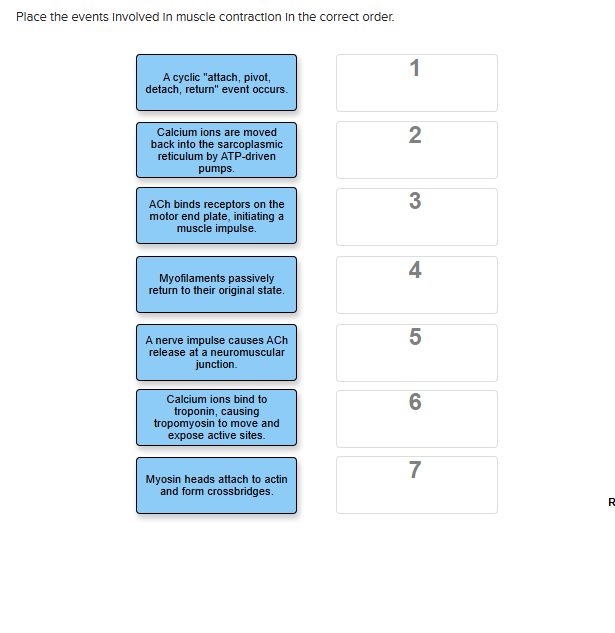 Place the events involved in muscle contraction in the correct order.

A cyclic "attach, pivot, detach, return" event occurs.

Calcium ions are moved back into the sarcoplasmic reticulum by ATP-driven pumps.

ACh binds receptors on the motor end plate, initiating a muscle impulse.

Myofilaments passively return to their original state.

A nerve impulse causes ACh release at a neuromuscular junction.

Calcium ions bind to troponin, causing tropomyosin to move and expose active sites.

Myosin heads attach to actin and form crossbridges.

1

2

3

4

5

6

7

R