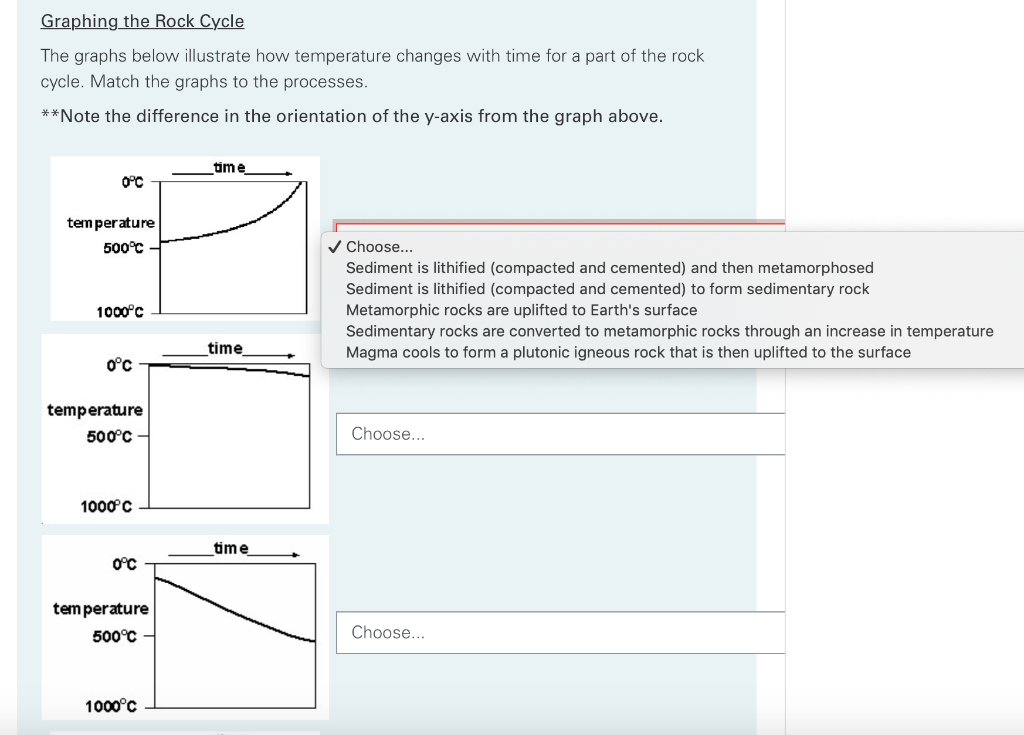 Graphing the Rock Cycle

The graphs below illustrate how temperature changes with time for a part of the rock cycle. Match the graphs to the processes.

**Note the difference in the orientation of the y-axis from the graph above.

time
0°C
temperature
500°C
1000°C

✓ Choose...
Sediment is lithified (compacted and cemented) and then metamorphosed
Sediment is lithified (compacted and cemented) to form sedimentary rock
Metamorphic rocks are uplifted to Earth's surface
Sedimentary rocks are converted to metamorphic rocks through an increase in temperature
Magma cools to form a plutonic igneous rock that is then uplifted to the surface

time
0°C
temperature
500°C
1000°C

Choose...

time
0°C
temperature
500°C
1000°C

Choose...