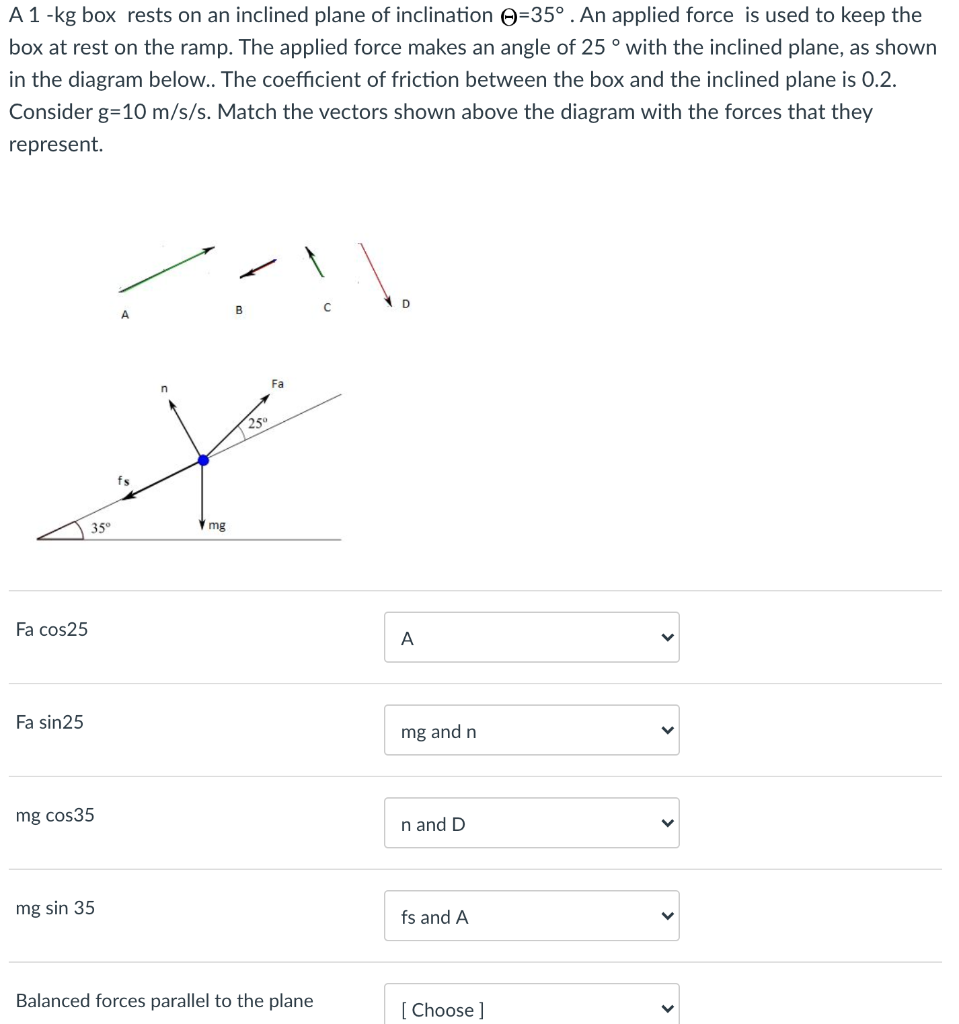 A 1 -kg box rests on an inclined plane of inclination ϴ=35° . An applied force is used to keep the box at rest on the ramp. The applied force makes an angle of 25 ° with the inclined plane, as shown in the diagram below.. The coefficient of friction between the box and the inclined plane is 0.2. Consider g=10 m/s/s. Match the vectors shown above the diagram with the forces that they represent.

A
B
C
D

n
Fa
25°
fs
35°
mg

Fa cos25
A

Fa sin25
mg and n

mg cos35
n and D

mg sin 35
fs and A

Balanced forces parallel to the plane
[ Choose ]