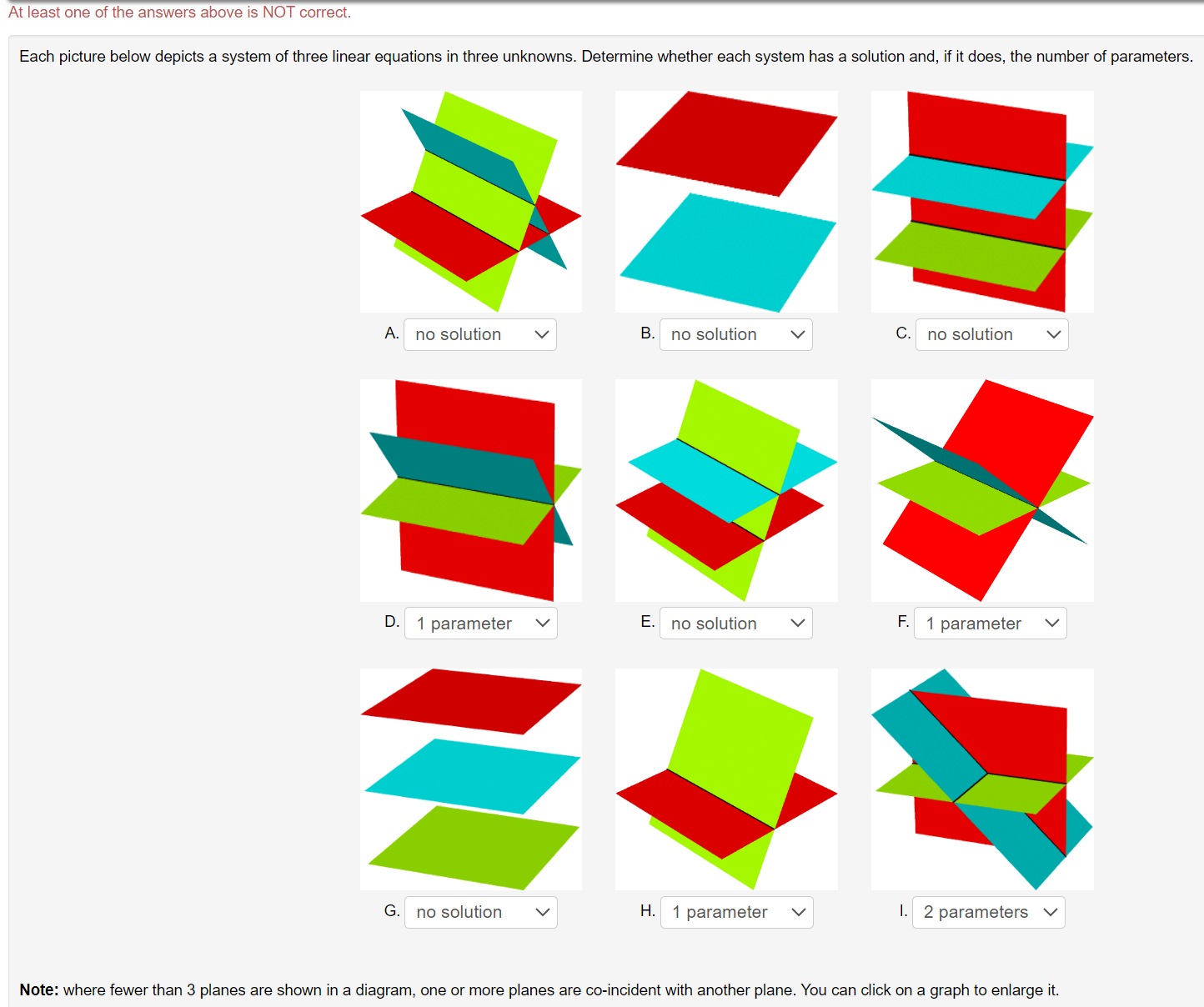 At least one of the answers above is NOT correct.

Each picture below depicts a system of three linear equations in three unknowns. Determine whether each system has a solution and, if it does, the number of parameters.

A. no solution

B. no solution

C. no solution

D. 1 parameter

E. no solution

F. 1 parameter

G. no solution

H. 1 parameter

I. 2 parameters

**Note:** where fewer than 3 planes are shown in a diagram, one or more planes are co-incident with another plane. You can click on a graph to enlarge it.