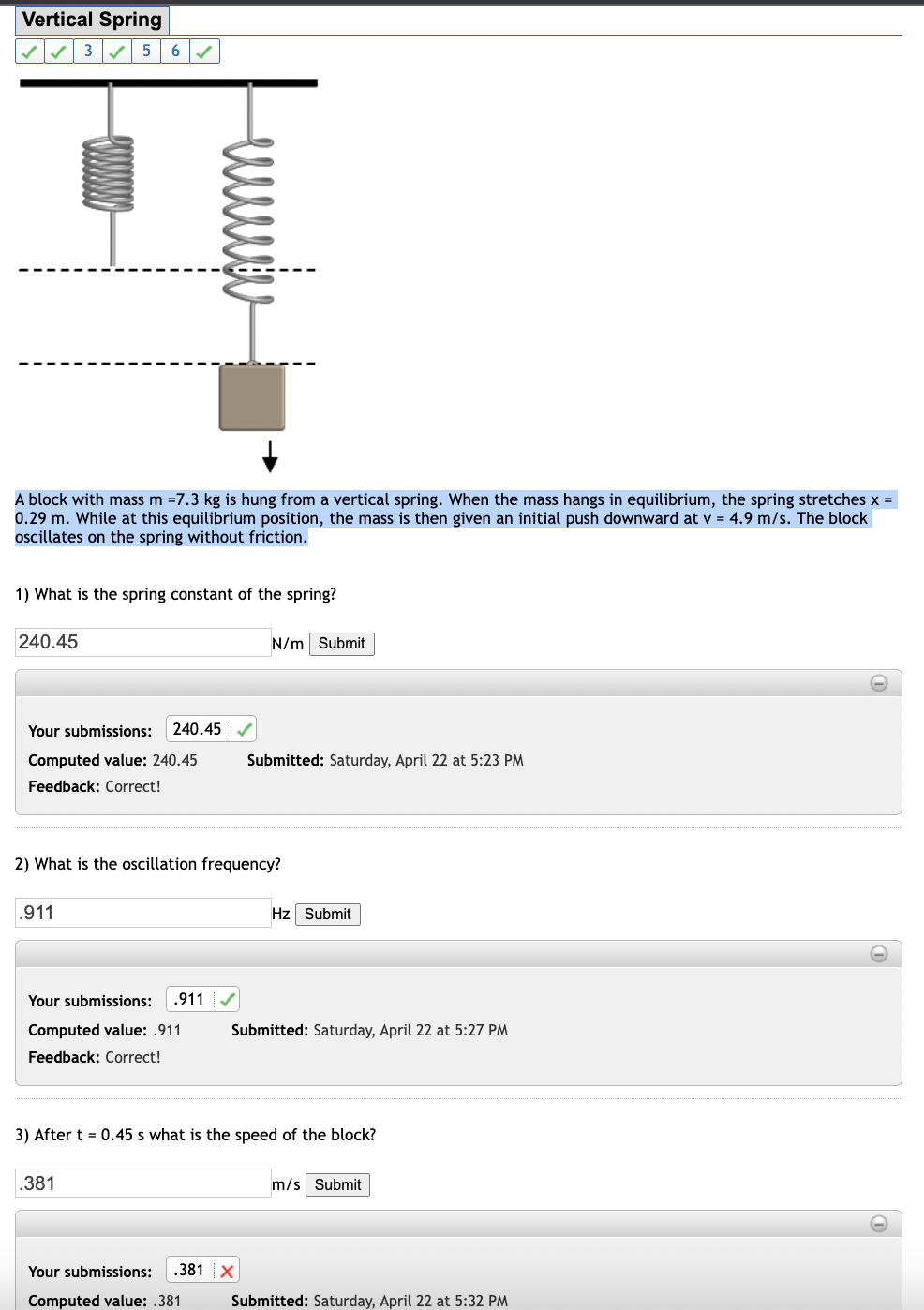 Vertical Spring

3 5 6

A block with mass m =7.3 kg is hung from a vertical spring. When the mass hangs in equilibrium, the spring stretches x = 0.29 m. While at this equilibrium position, the mass is then given an initial push downward at v = 4.9 m/s. The block oscillates on the spring without friction.

1) What is the spring constant of the spring?

240.45 N/m Submit

Your submissions: 240.45

Computed value: 240.45 Submitted: Saturday, April 22 at 5:23 PM

Feedback: Correct!

2) What is the oscillation frequency?

.911 Hz Submit

Your submissions: .911

Computed value: .911 Submitted: Saturday, April 22 at 5:27 PM

Feedback: Correct!

3) After t = 0.45 s what is the speed of the block?

.381 m/s Submit

Your submissions: .381

Computed value: .381 Submitted: Saturday, April 22 at 5:32 PM