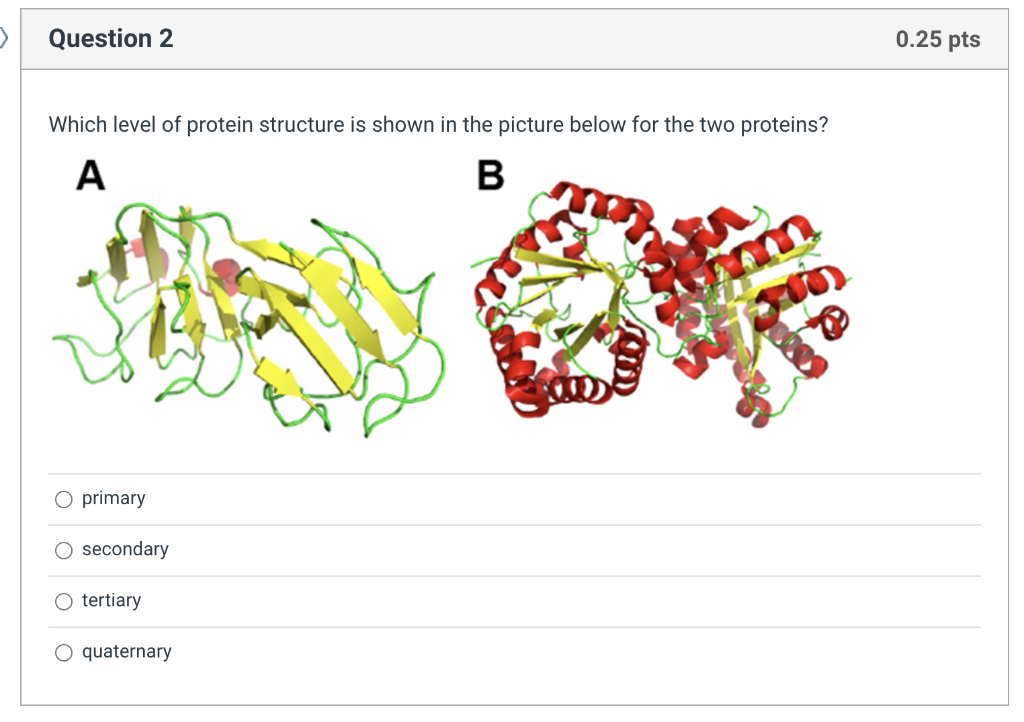 Question 2

0.25 pts

Which level of protein structure is shown in the picture below for the two proteins?

A

B

primary

secondary

tertiary

quaternary