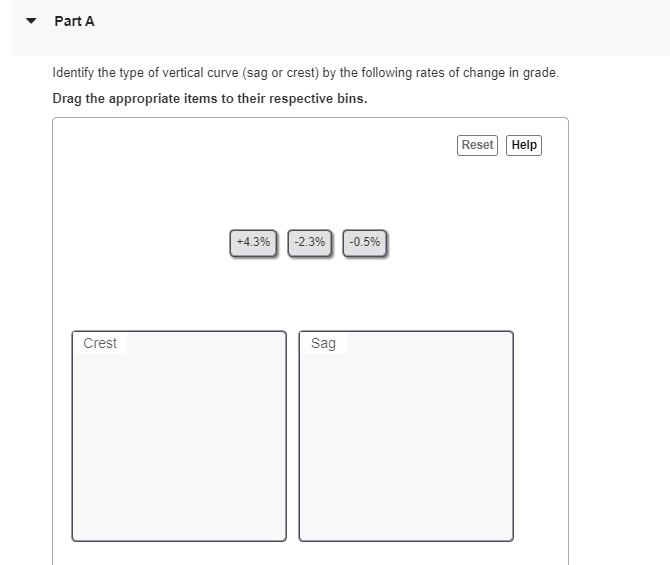 Part A

Identify the type of vertical curve (sag or crest) by the following rates of change in grade.

Drag the appropriate items to their respective bins.

Reset Help

+4.3% -2.3% -0.5%

Crest

Sag