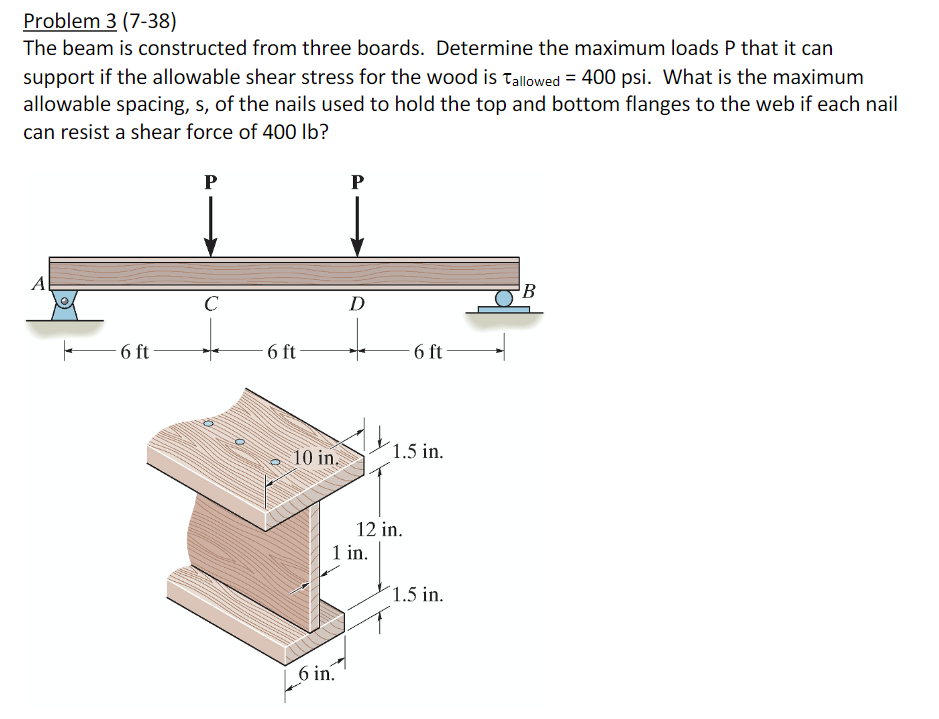 Problem 3 (7-38)
The beam is constructed from three boards. Determine the maximum loads P that it can support if the allowable shear stress for the wood is $\tau_{allowed}$ = 400 psi. What is the maximum allowable spacing, s, of the nails used to hold the top and bottom flanges to the web if each nail can resist a shear force of 400 lb?

P
P
A
C
D
B
6 ft
6 ft
6 ft
10 in.
1.5 in.
12 in.
1 in.
1.5 in.
6 in.