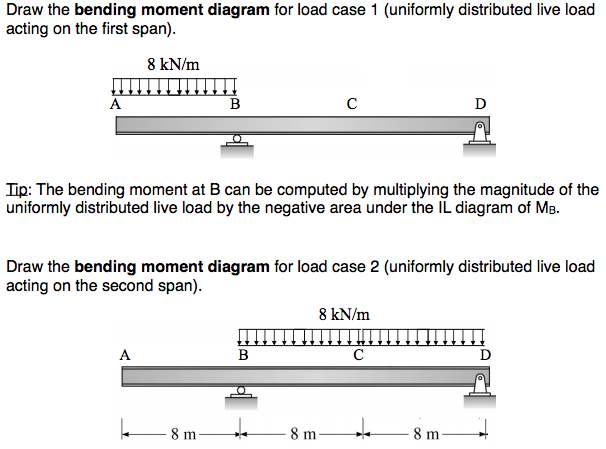 Draw the **bending moment diagram** for load case 1 (uniformly distributed live load acting on the first span).

8 kN/m

A B C D

Tip: The bending moment at B can be computed by multiplying the magnitude of the uniformly distributed live load by the negative area under the IL diagram of $M_B$.

Draw the **bending moment diagram** for load case 2 (uniformly distributed live load acting on the second span).

8 kN/m

A B C D

8 m 8 m 8 m