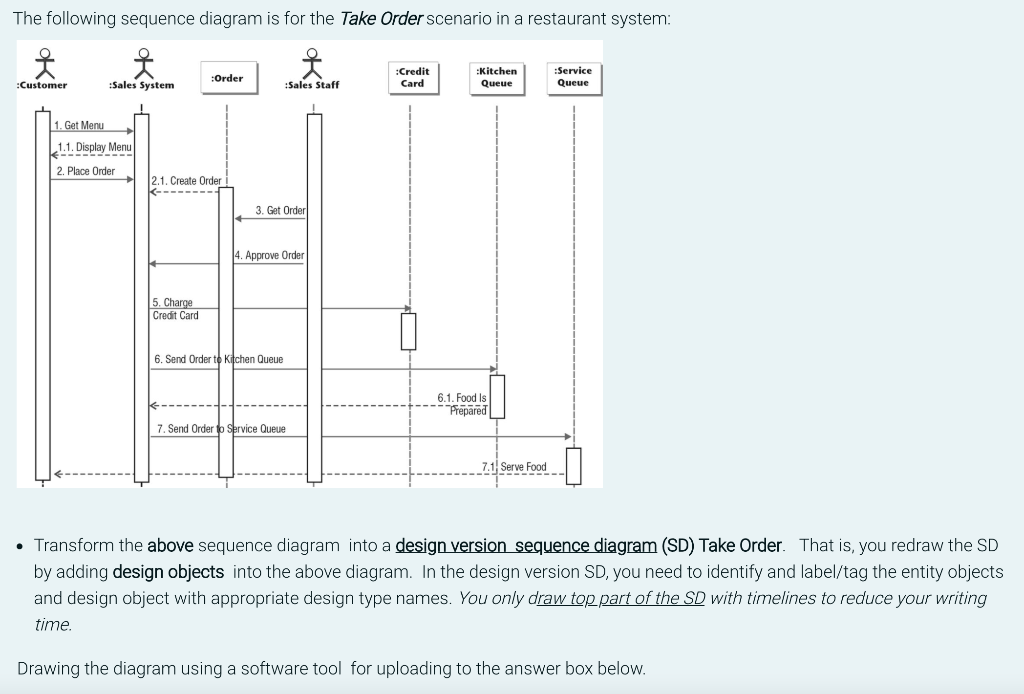 The following sequence diagram is for the Take Order scenario in a restaurant system:

:Customer
:Sales System
:Order
:Sales Staff
:Credit Card
:Kitchen Queue
:Service Queue

1. Get Menu
1.1. Display Menu
2. Place Order
2.1. Create Order
3. Get Order
4. Approve Order
5. Charge Credit Card
6. Send Order to Kitchen Queue
6.1. Food Is Prepared
7. Send Order to Service Queue
7.1. Serve Food

• Transform the above sequence diagram into a design version sequence diagram (SD) Take Order. That is, you redraw the SD by adding design objects into the above diagram. In the design version SD, you need to identify and label/tag the entity objects and design object with appropriate design type names. You only draw top part of the SD with timelines to reduce your writing time.

Drawing the diagram using a software tool for uploading to the answer box below.