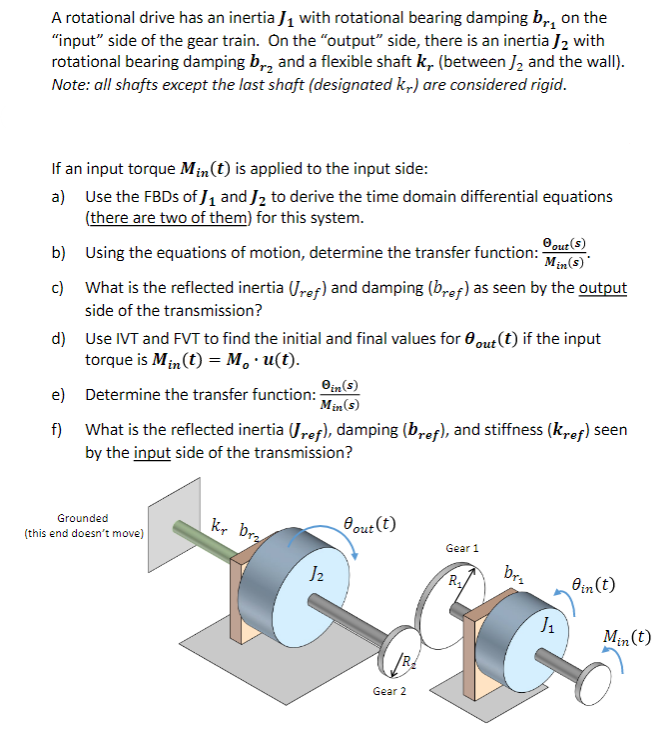 A rotational drive has an inertia $J_1$ with rotational bearing damping $b_{r_1}$ on the "input" side of the gear train. On the "output" side, there is an inertia $J_2$ with rotational bearing damping $b_{r_2}$ and a flexible shaft $k_r$ (between $J_2$ and the wall). Note: all shafts except the last shaft (designated $k_r$) are considered rigid.

If an input torque $M_{in}(t)$ is applied to the input side:

a) Use the FBDs of $J_1$ and $J_2$ to derive the time domain differential equations (there are two of them) for this system.

b) Using the equations of motion, determine the transfer function: $\frac{\Theta_{out}(s)}{M_{in}(s)}$.

c) What is the reflected inertia ($J_{ref}$) and damping ($b_{ref}$) as seen by the output side of the transmission?

d) Use IVT and FVT to find the initial and final values for $\theta_{out}(t)$ if the input torque is $M_{in}(t) = M_o \cdot u(t)$.

e) Determine the transfer function: $\frac{\Theta_{in}(s)}{M_{in}(s)}$

f) What is the reflected inertia ($J_{ref}$), damping ($b_{ref}$), and stiffness ($k_{ref}$) seen by the input side of the transmission?

Grounded
(this end doesn't move)

$k_r$ $b_{r_2}$

$\theta_{out}(t)$

$J_2$

Gear 1

$R_1$

$b_{r_1}$

$\theta_{in}(t)$

$J_1$

$M_{in}(t)$

$R_2$

Gear 2