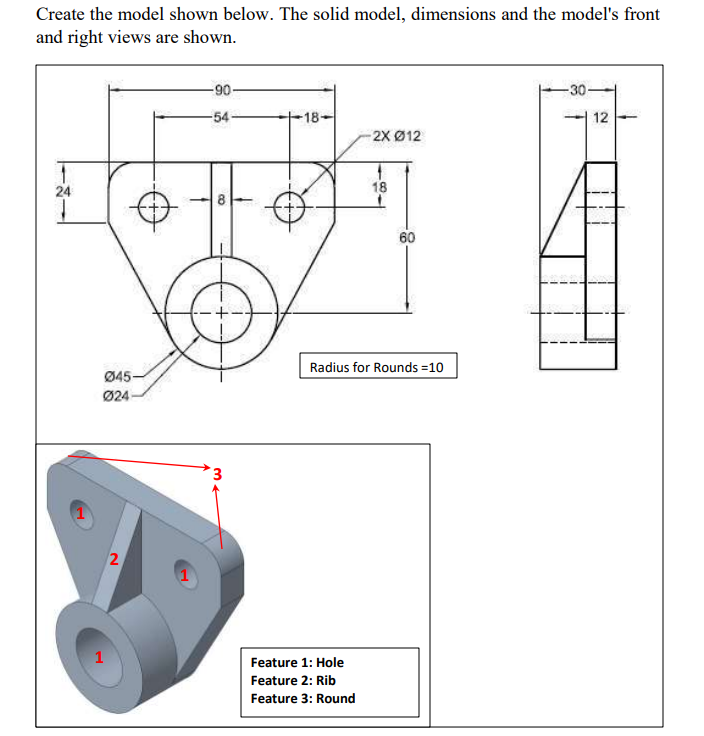 Create the model shown below. The solid model, dimensions and the model's front and right views are shown.

90

54

18

2X Ø12

24

8

18

60

Ø45

Ø24

Radius for Rounds =10

30

12

3

1

2

1

1

Feature 1: Hole
Feature 2: Rib
Feature 3: Round