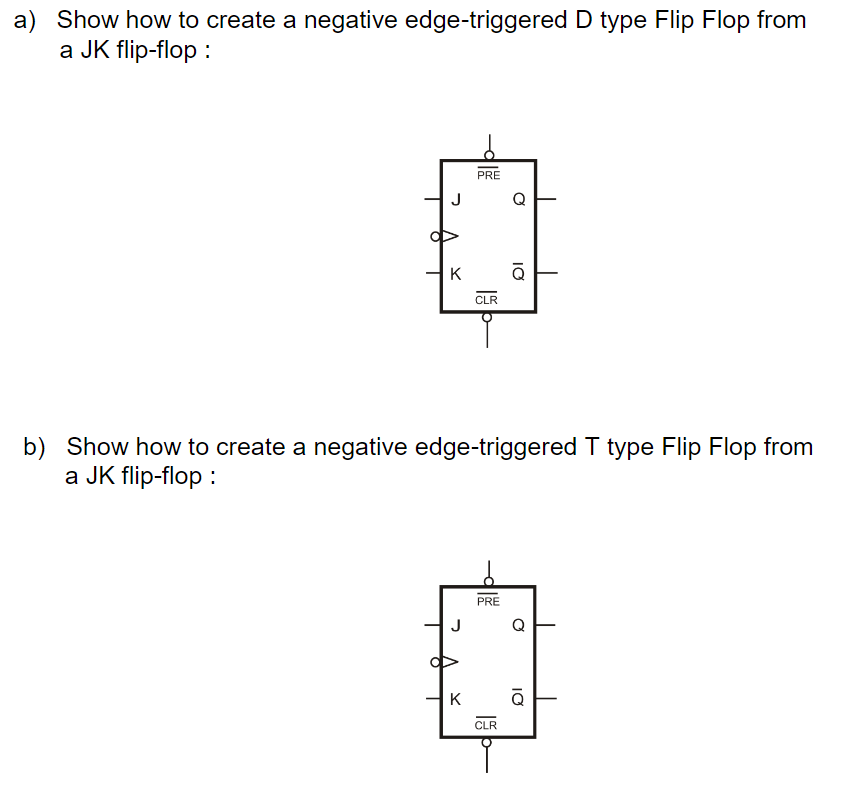 a) Show how to create a negative edge-triggered D type Flip Flop from a JK flip-flop :

$\overline{PRE}$
J
Q
K
$\overline{Q}$
$\overline{CLR}$

b) Show how to create a negative edge-triggered T type Flip Flop from a JK flip-flop :

$\overline{PRE}$
J
Q
K
$\overline{Q}$
$\overline{CLR}$