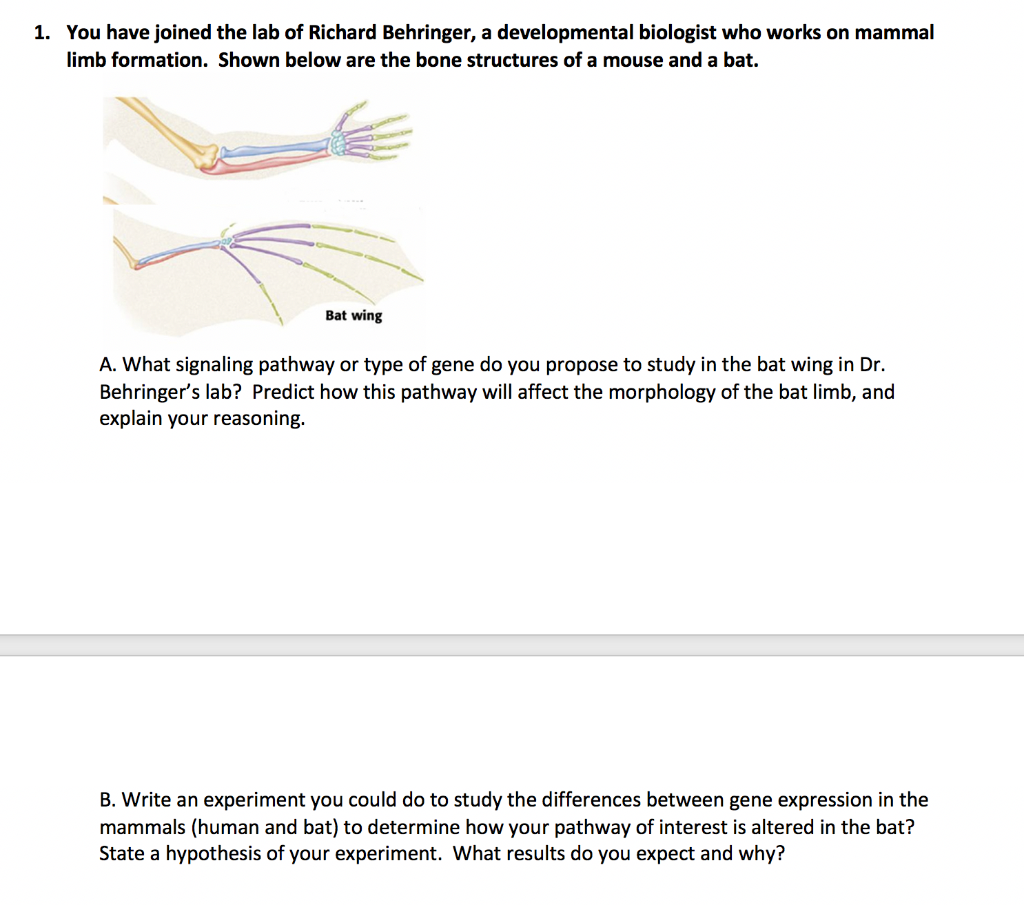 1. You have joined the lab of Richard Behringer, a developmental biologist who works on mammal limb formation. Shown below are the bone structures of a mouse and a bat.

Bat wing

A. What signaling pathway or type of gene do you propose to study in the bat wing in Dr. Behringer's lab? Predict how this pathway will affect the morphology of the bat limb, and explain your reasoning.

B. Write an experiment you could do to study the differences between gene expression in the mammals (human and bat) to determine how your pathway of interest is altered in the bat? State a hypothesis of your experiment. What results do you expect and why?