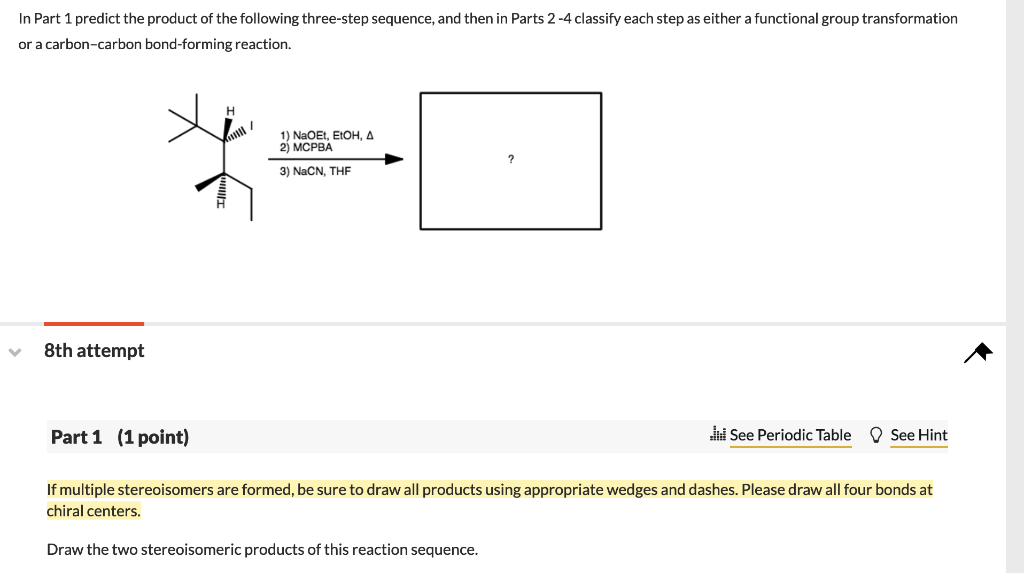 In Part 1 predict the product of the following three-step sequence, and then in Parts 2 -4 classify each step as either a functional group transformation or a carbon–carbon bond-forming reaction.

H

I

H

1) NaOEt, EtOH, Δ
2) MCPBA
3) NaCN, THF

?

8th attempt

Part 1 (1 point)

See Periodic Table

See Hint

If multiple stereoisomers are formed, be sure to draw all products using appropriate wedges and dashes. Please draw all four bonds at chiral centers.

Draw the two stereoisomeric products of this reaction sequence.