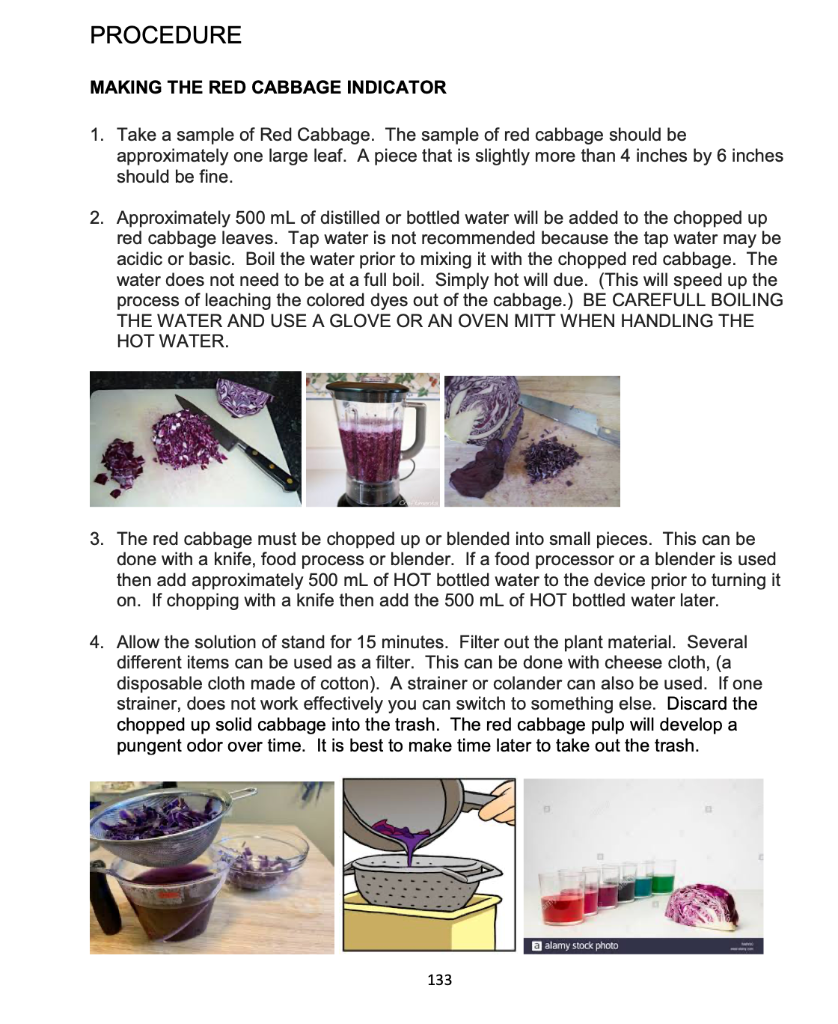 PROCEDURE

MAKING THE RED CABBAGE INDICATOR

1. Take a sample of Red Cabbage. The sample of red cabbage should be approximately one large leaf. A piece that is slightly more than 4 inches by 6 inches should be fine.

2. Approximately 500 mL of distilled or bottled water will be added to the chopped up red cabbage leaves. Tap water is not recommended because the tap water may be acidic or basic. Boil the water prior to mixing it with the chopped red cabbage. The water does not need to be at a full boil. Simply hot will due. (This will speed up the process of leaching the colored dyes out of the cabbage.) BE CAREFULL BOILING THE WATER AND USE A GLOVE OR AN OVEN MITT WHEN HANDLING THE HOT WATER.

3. The red cabbage must be chopped up or blended into small pieces. This can be done with a knife, food process or blender. If a food processor or a blender is used then add approximately 500 mL of HOT bottled water to the device prior to turning it on. If chopping with a knife then add the 500 mL of HOT bottled water later.

4. Allow the solution of stand for 15 minutes. Filter out the plant material. Several different items can be used as a filter. This can be done with cheese cloth, (a disposable cloth made of cotton). A strainer or colander can also be used. If one strainer, does not work effectively you can switch to something else. Discard the chopped up solid cabbage into the trash. The red cabbage pulp will develop a pungent odor over time. It is best to make time later to take out the trash.

a alamy stock photo

133