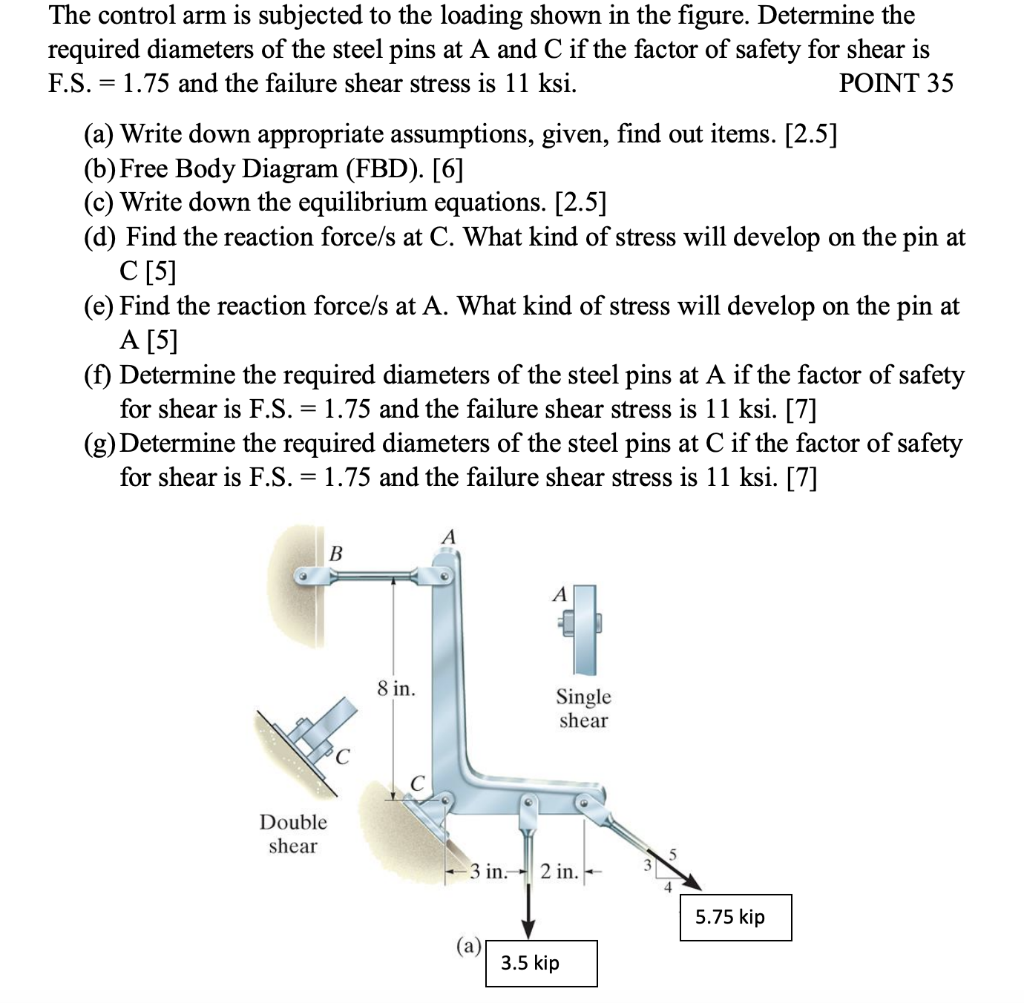 The control arm is subjected to the loading shown in the figure. Determine the required diameters of the steel pins at A and C if the factor of safety for shear is F.S. = 1.75 and the failure shear stress is 11 ksi.  POINT 35

(a) Write down appropriate assumptions, given, find out items. [2.5]
(b) Free Body Diagram (FBD). [6]
(c) Write down the equilibrium equations. [2.5]
(d) Find the reaction force/s at C. What kind of stress will develop on the pin at C [5]
(e) Find the reaction force/s at A. What kind of stress will develop on the pin at A [5]
(f) Determine the required diameters of the steel pins at A if the factor of safety for shear is F.S. = 1.75 and the failure shear stress is 11 ksi. [7]
(g) Determine the required diameters of the steel pins at C if the factor of safety for shear is F.S. = 1.75 and the failure shear stress is 11 ksi. [7]

B
A
A
8 in.
Single shear
C
C
Double shear
3 in.
2 in.
3
5
4
5.75 kip
(a)
3.5 kip