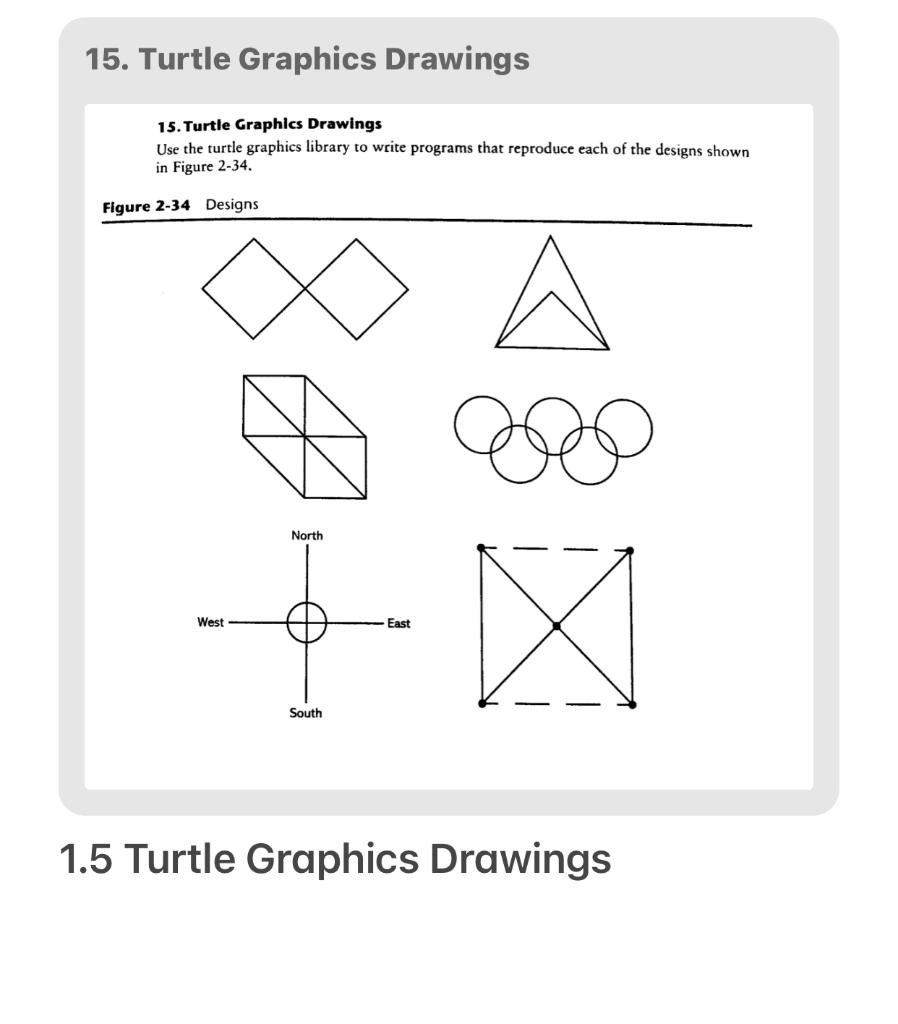 15. Turtle Graphics Drawings

15. Turtle Graphics Drawings
Use the turtle graphics library to write programs that reproduce each of the designs shown in Figure 2-34.

Figure 2-34 Designs

North
West
East
South

1.5 Turtle Graphics Drawings