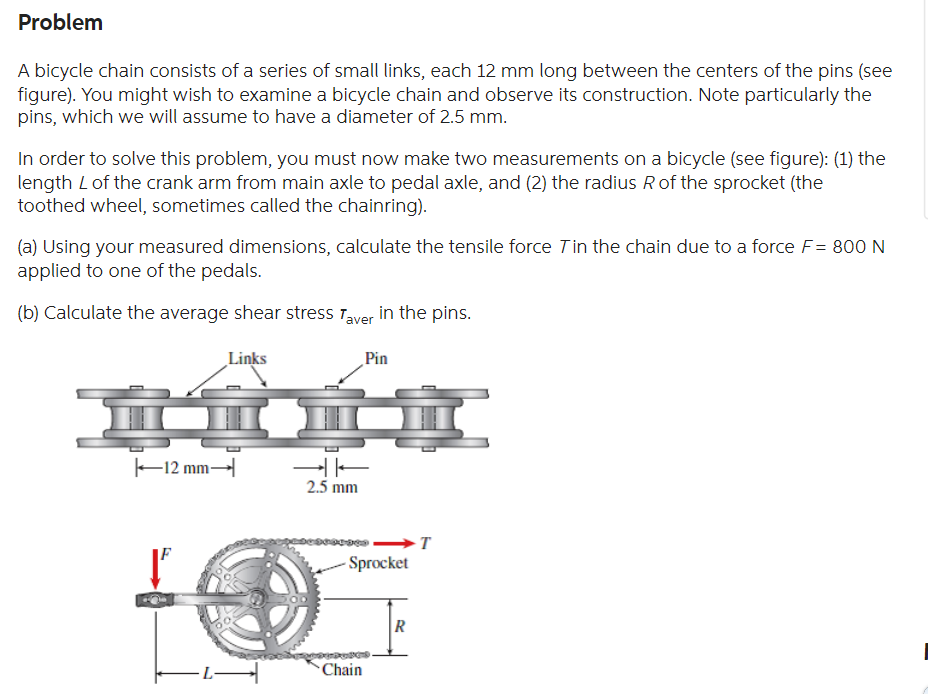 Problem

A bicycle chain consists of a series of small links, each 12 mm long between the centers of the pins (see figure). You might wish to examine a bicycle chain and observe its construction. Note particularly the pins, which we will assume to have a diameter of 2.5 mm.

In order to solve this problem, you must now make two measurements on a bicycle (see figure): (1) the length $L$ of the crank arm from main axle to pedal axle, and (2) the radius $R$ of the sprocket (the toothed wheel, sometimes called the chainring).

(a) Using your measured dimensions, calculate the tensile force $T$ in the chain due to a force $F = 800$ N applied to one of the pedals.

(b) Calculate the average shear stress $\tau_{aver}$ in the pins.

Links
Pin
12 mm
2.5 mm

F
T
Sprocket
R
L
Chain