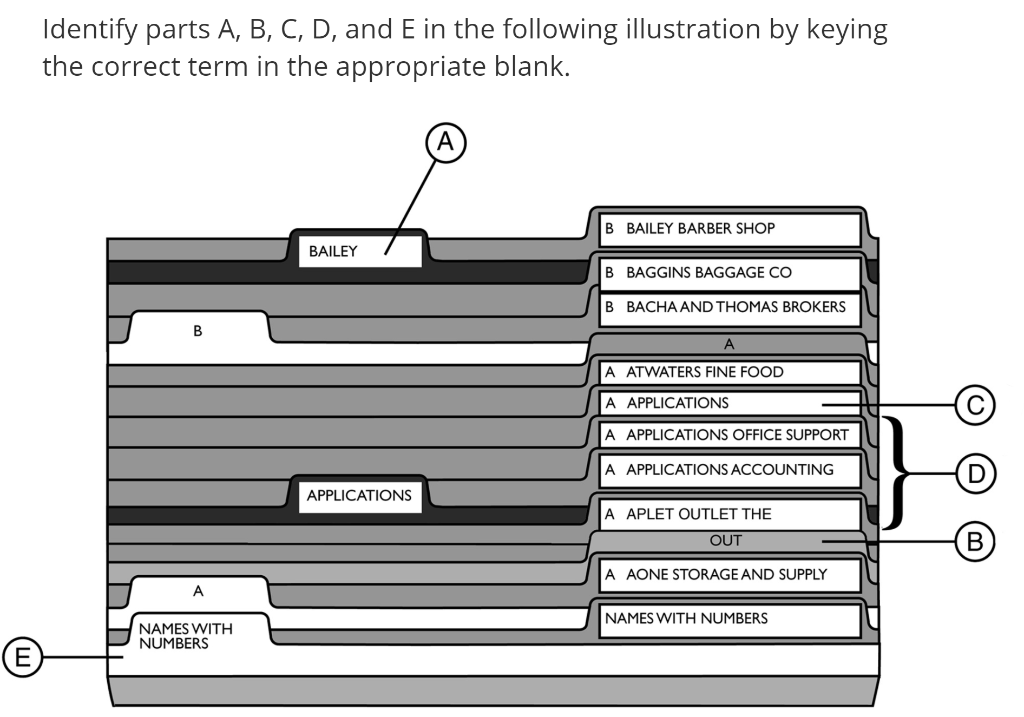 Identify parts A, B, C, D, and E in the following illustration by keying the correct term in the appropriate blank.

A

BAILEY

B BAILEY BARBER SHOP

B BAGGINS BAGGAGE CO

B BACHA AND THOMAS BROKERS

B

A

A ATWATERS FINE FOOD

A APPLICATIONS

C

A APPLICATIONS OFFICE SUPPORT

A APPLICATIONS ACCOUNTING

D

APPLICATIONS

A APLET OUTLET THE

OUT

B

A AONE STORAGE AND SUPPLY

A

NAMES WITH NUMBERS

NAMES WITH NUMBERS

E