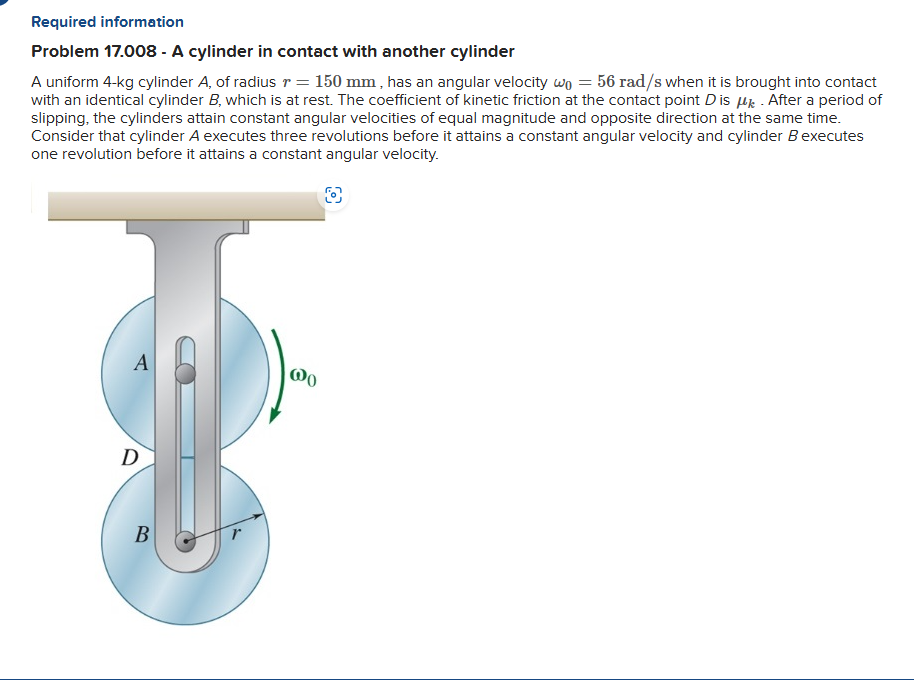 Required information

Problem 17.008 - A cylinder in contact with another cylinder

A uniform 4-kg cylinder A, of radius $r = 150$ mm, has an angular velocity $\omega_0 = 56$ rad/s when it is brought into contact with an identical cylinder B, which is at rest. The coefficient of kinetic friction at the contact point D is $\mu_k$. After a period of slipping, the cylinders attain constant angular velocities of equal magnitude and opposite direction at the same time. Consider that cylinder A executes three revolutions before it attains a constant angular velocity and cylinder B executes one revolution before it attains a constant angular velocity.

A

$\omega_0$

D

B

r