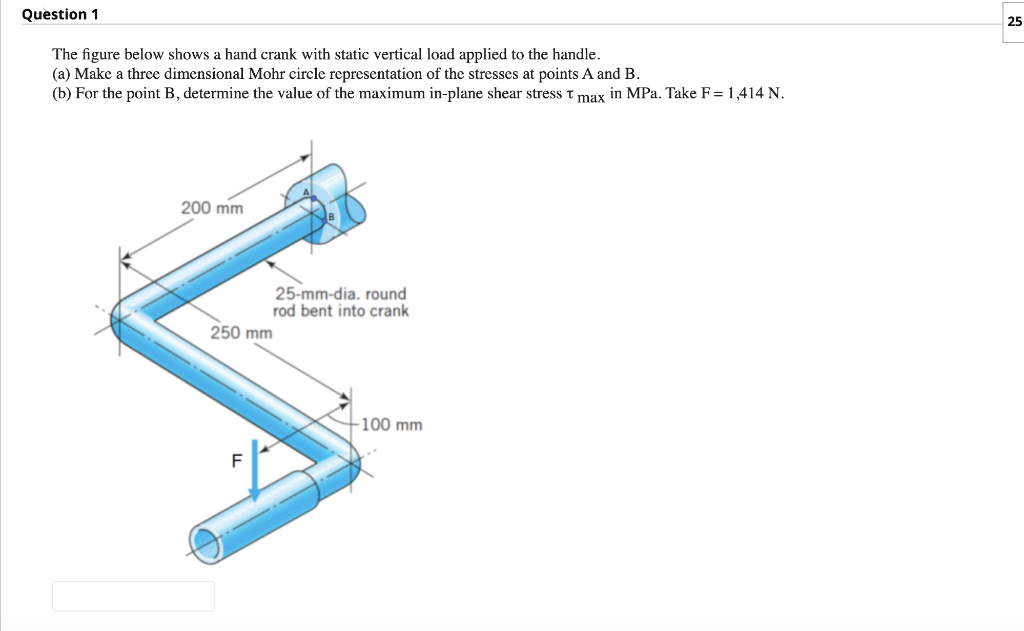 Question 1

25

The figure below shows a hand crank with static vertical load applied to the handle.
(a) Make a three dimensional Mohr circle representation of the stresses at points A and B.
(b) For the point B, determine the value of the maximum in-plane shear stress $\tau_{max}$ in MPa. Take F = 1,414 N.

200 mm

A

B

25-mm-dia. round rod bent into crank

250 mm

100 mm

F