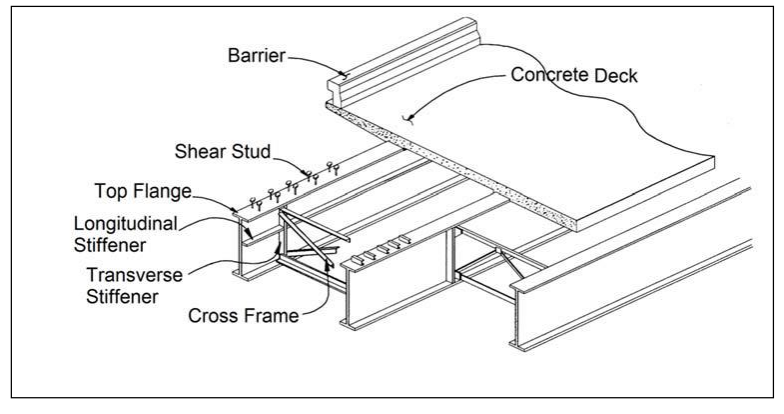 Barrier
Concrete Deck
Shear Stud
Top Flange
Longitudinal Stiffener
Transverse Stiffener
Cross Frame