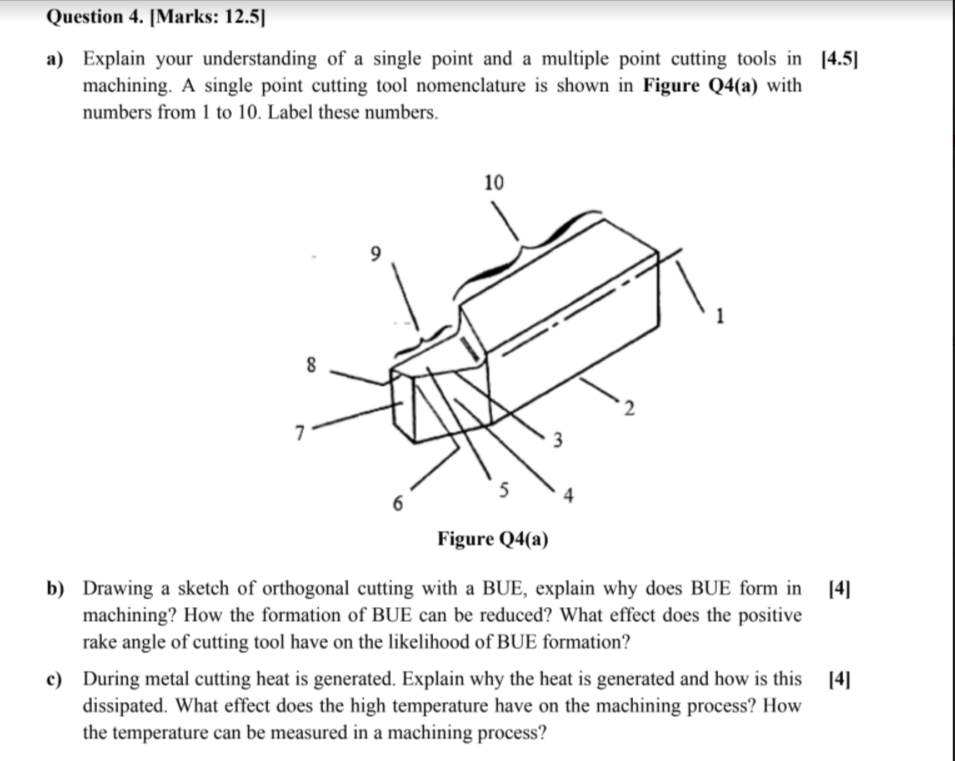 Question 4. [Marks: 12.5]

a) Explain your understanding of a single point and a multiple point cutting tools in machining. A single point cutting tool nomenclature is shown in Figure Q4(a) with numbers from 1 to 10. Label these numbers. [4.5]

10
9
1
8
2
7
3
6
5
4

Figure Q4(a)

b) Drawing a sketch of orthogonal cutting with a BUE, explain why does BUE form in machining? How the formation of BUE can be reduced? What effect does the positive rake angle of cutting tool have on the likelihood of BUE formation? [4]

c) During metal cutting heat is generated. Explain why the heat is generated and how is this dissipated. What effect does the high temperature have on the machining process? How the temperature can be measured in a machining process? [4]