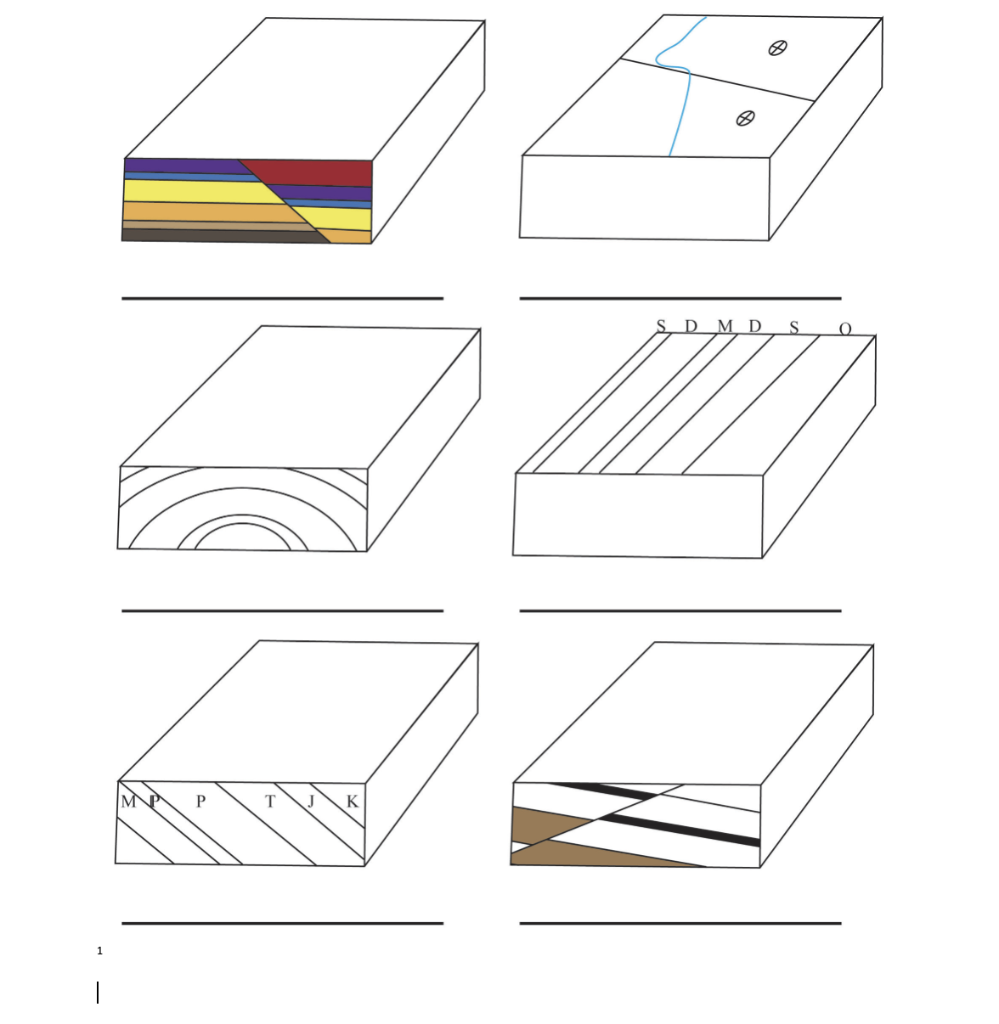 S D M D S O

M P P T J K

1