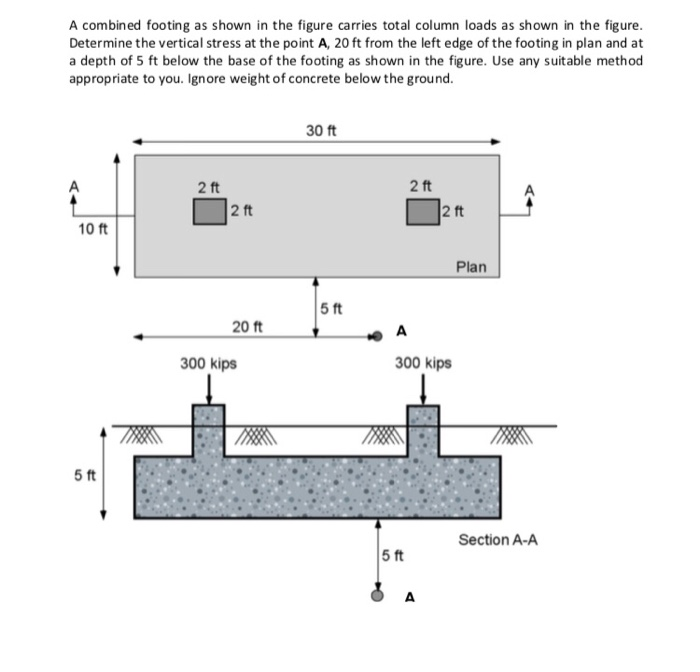 A combined footing as shown in the figure carries total column loads as shown in the figure. Determine the vertical stress at the point **A**, 20 ft from the left edge of the footing in plan and at a depth of 5 ft below the base of the footing as shown in the figure. Use any suitable method appropriate to you. Ignore weight of concrete below the ground.

30 ft

A

2 ft

2 ft

2 ft

2 ft

A

10 ft

Plan

5 ft

20 ft

A

300 kips

300 kips

5 ft

Section A-A

5 ft

A